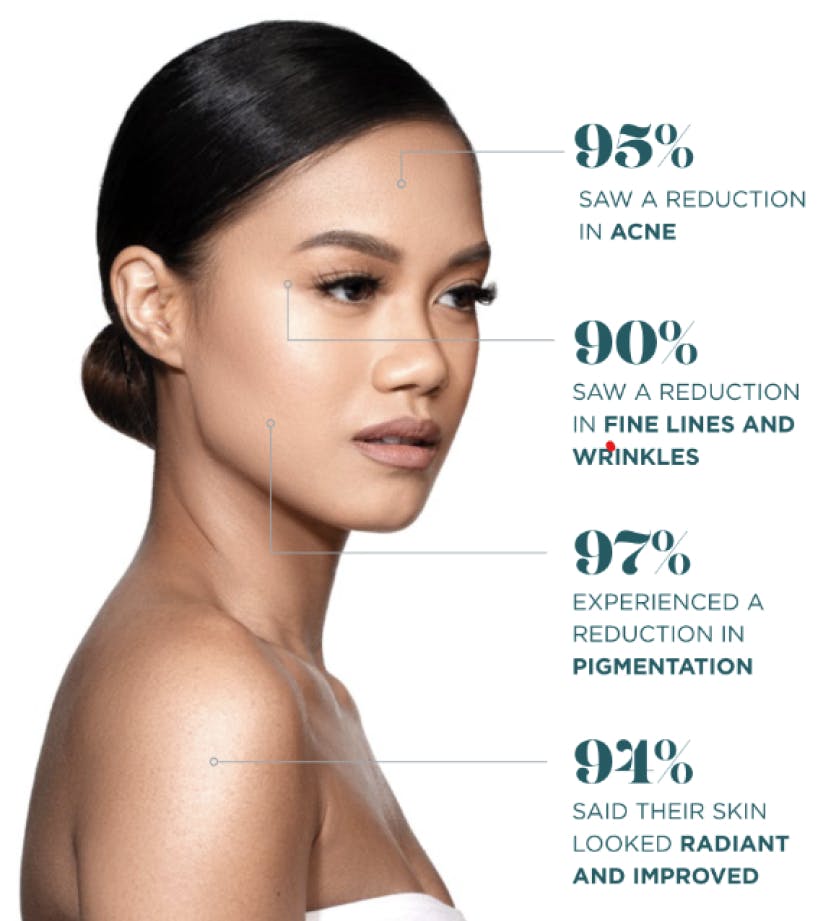 95%
SAW A REDUCTION IN ACNE

90%
SAW A REDUCTION IN FINE LINES AND WRINKLES

97%
EXPERIENCED A REDUCTION IN PIGMENTATION

94%
SAID THEIR SKIN LOOKED RADIANT AND IMPROVED