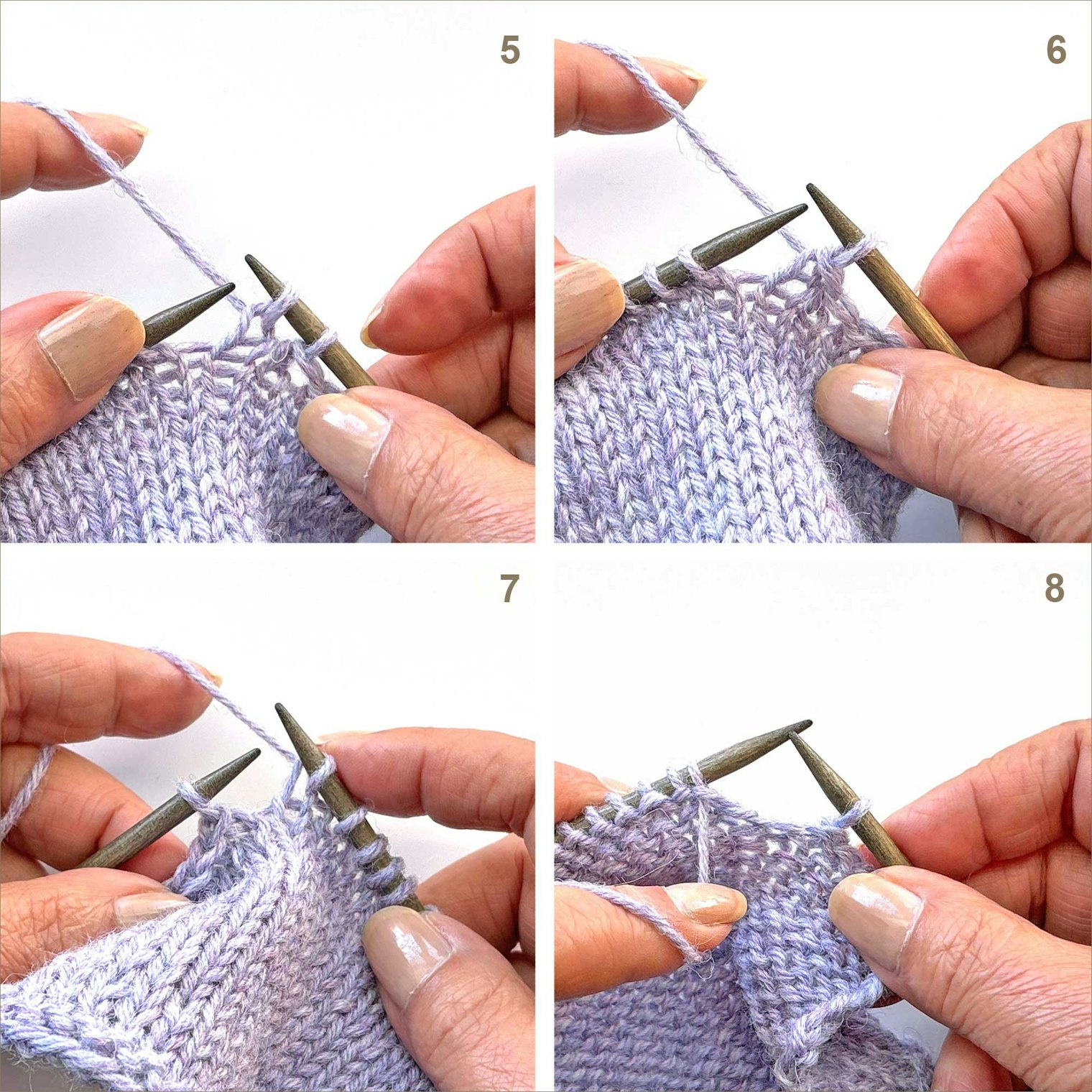 5

6

7

8