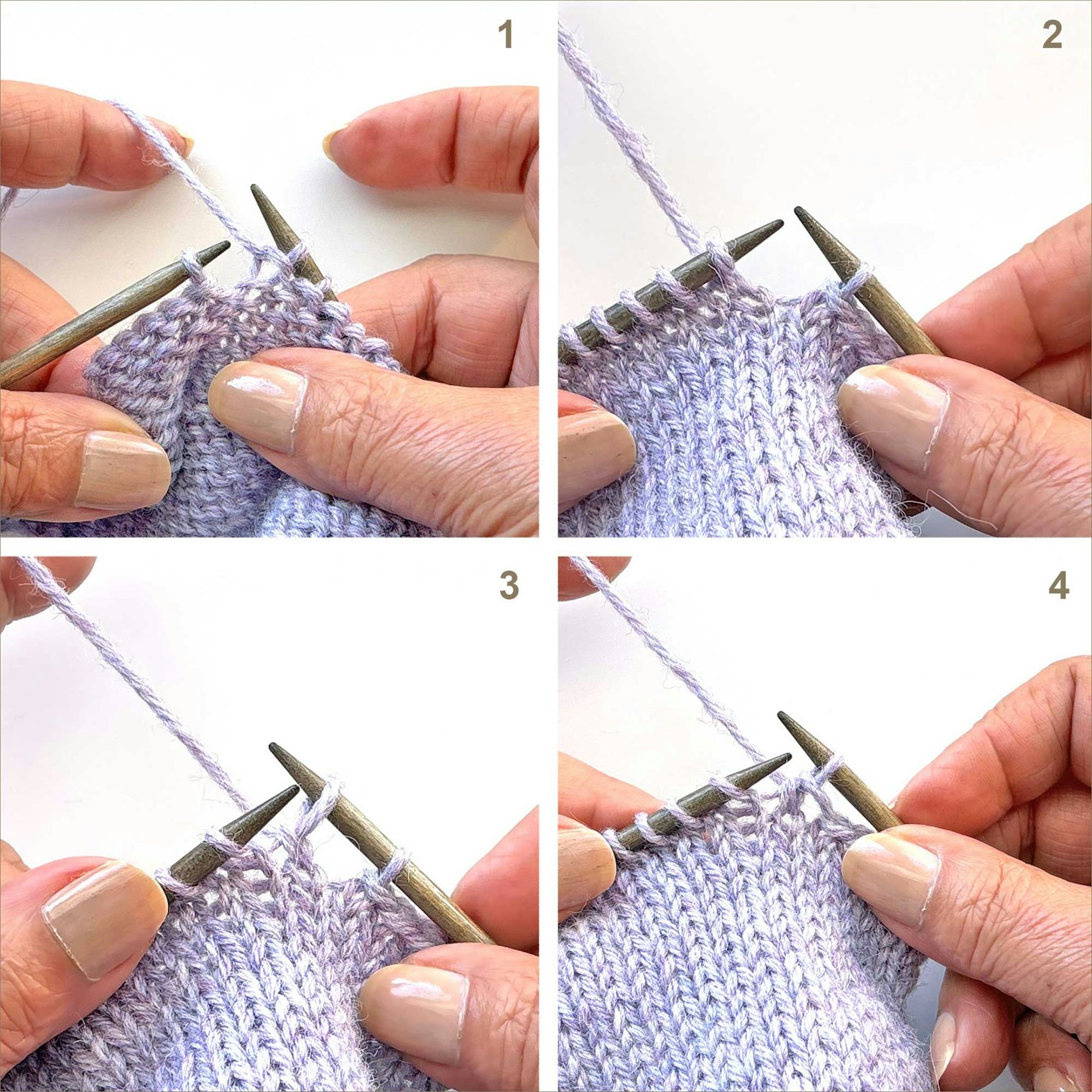 1

2

3

4