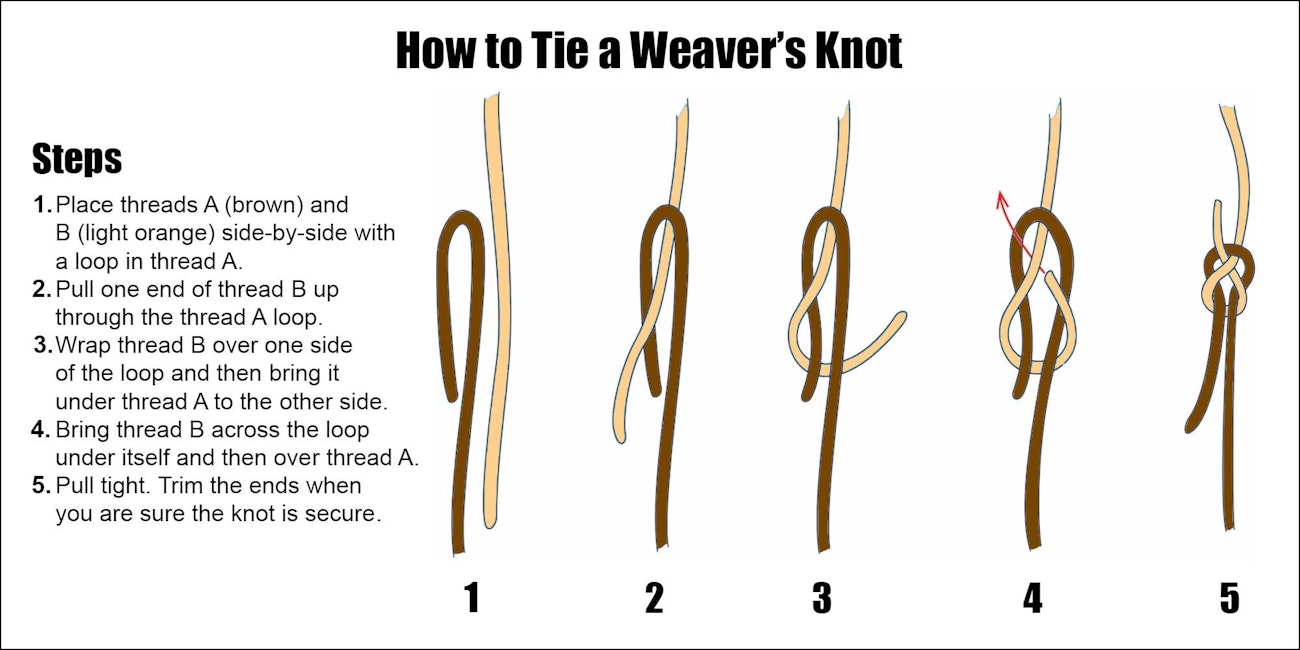 How to Tie a Weaver's Knot

Steps

1. Place threads A (brown) and B (light orange) side-by-side with a loop in thread A.
2. Pull one end of thread B up through the thread A loop.
3. Wrap thread B over one side of the loop and then bring it under thread A to the other side.
4. Bring thread B across the loop under itself and then over thread A.
5. Pull tight. Trim the ends when you are sure the knot is secure.

1

2

3

4

5