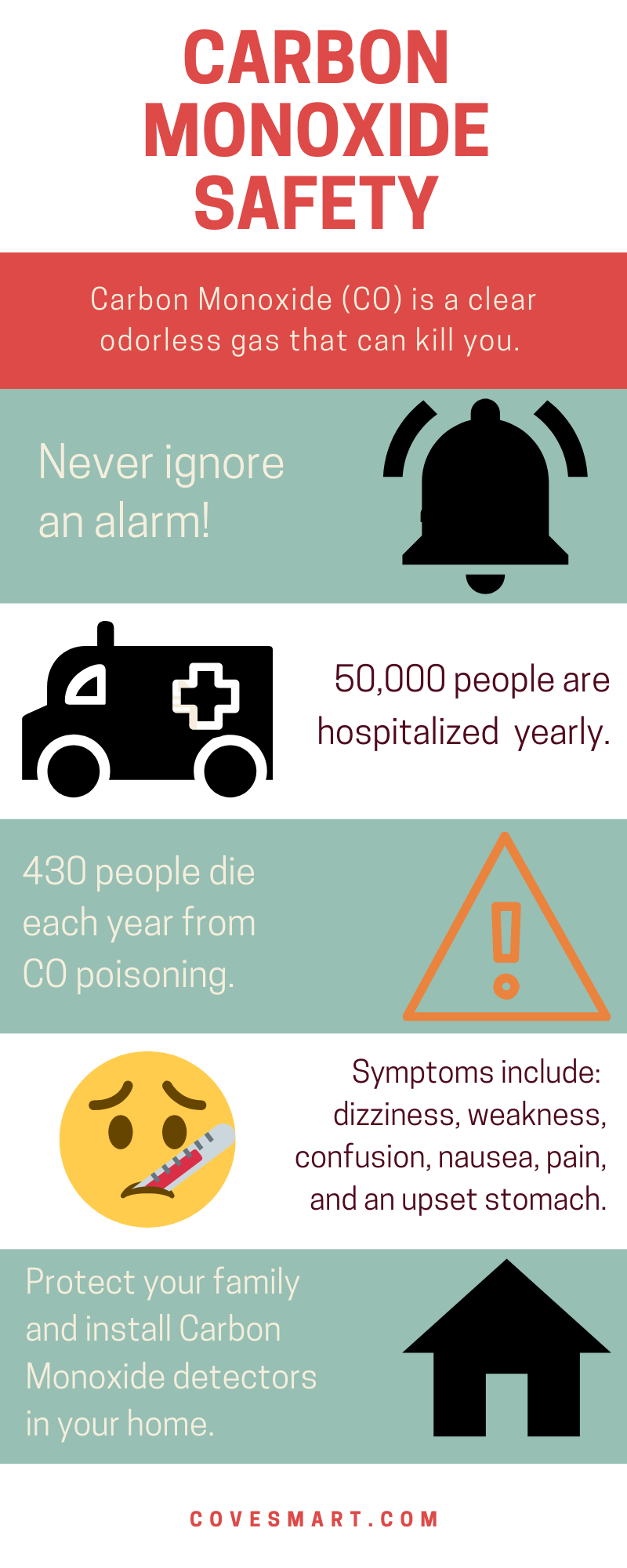 CARBON MONOXIDE SAFETY

Carbon Monoxide (CO) is a clear odorless gas that can kill you.

Never ignore an alarm!

50,000 people are hospitalized yearly.

430 people die each year from CO poisoning.

Symptoms include: dizziness, weakness, confusion, nausea, pain, and an upset stomach.

Protect your family and install Carbon Monoxide detectors in your home.

COVESMART.COM