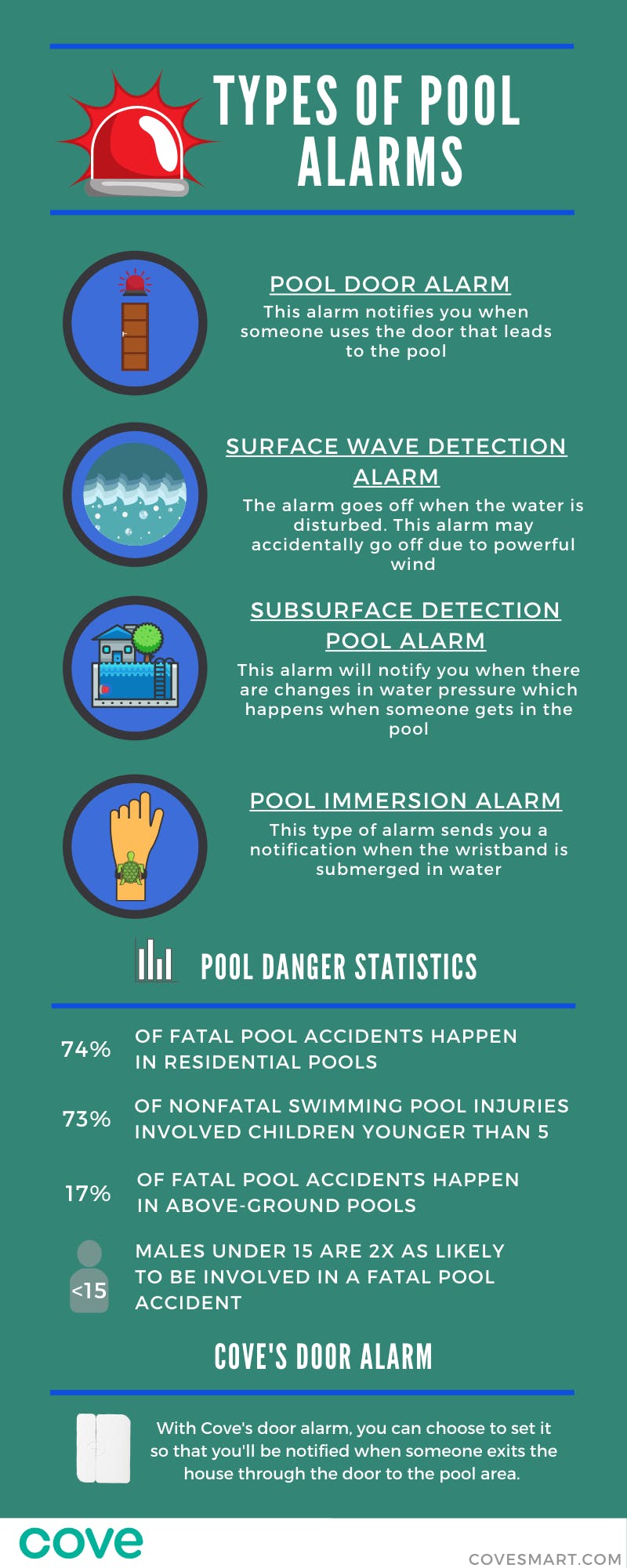 TYPES OF POOL ALARMS

POOL DOOR ALARM

This alarm notifies you when someone uses the door that leads to the pool

SURFACE WAVE DETECTION ALARM

The alarm goes off when the water is disturbed. This alarm may accidentally go off due to powerful wind

SUBSURFACE DETECTION POOL ALARM

This alarm will notify you when there are changes in water pressure which happens when someone gets in the pool

POOL IMMERSION ALARM

This type of alarm sends you a notification when the wristband is submerged in water

POOL DANGER STATISTICS

74% OF FATAL POOL ACCIDENTS HAPPEN IN RESIDENTIAL POOLS

73% OF NONFATAL SWIMMING POOL INJURIES INVOLVED CHILDREN YOUNGER THAN 5

17% OF FATAL POOL ACCIDENTS HAPPEN IN ABOVE-GROUND POOLS

<15 MALES UNDER 15 ARE 2X AS LIKELY TO BE INVOLVED IN A FATAL POOL ACCIDENT

COVE'S DOOR ALARM

With Cove's door alarm, you can choose to set it so that you'll be notified when someone exits the house through the door to the pool area.

cove

COVESMART.COM