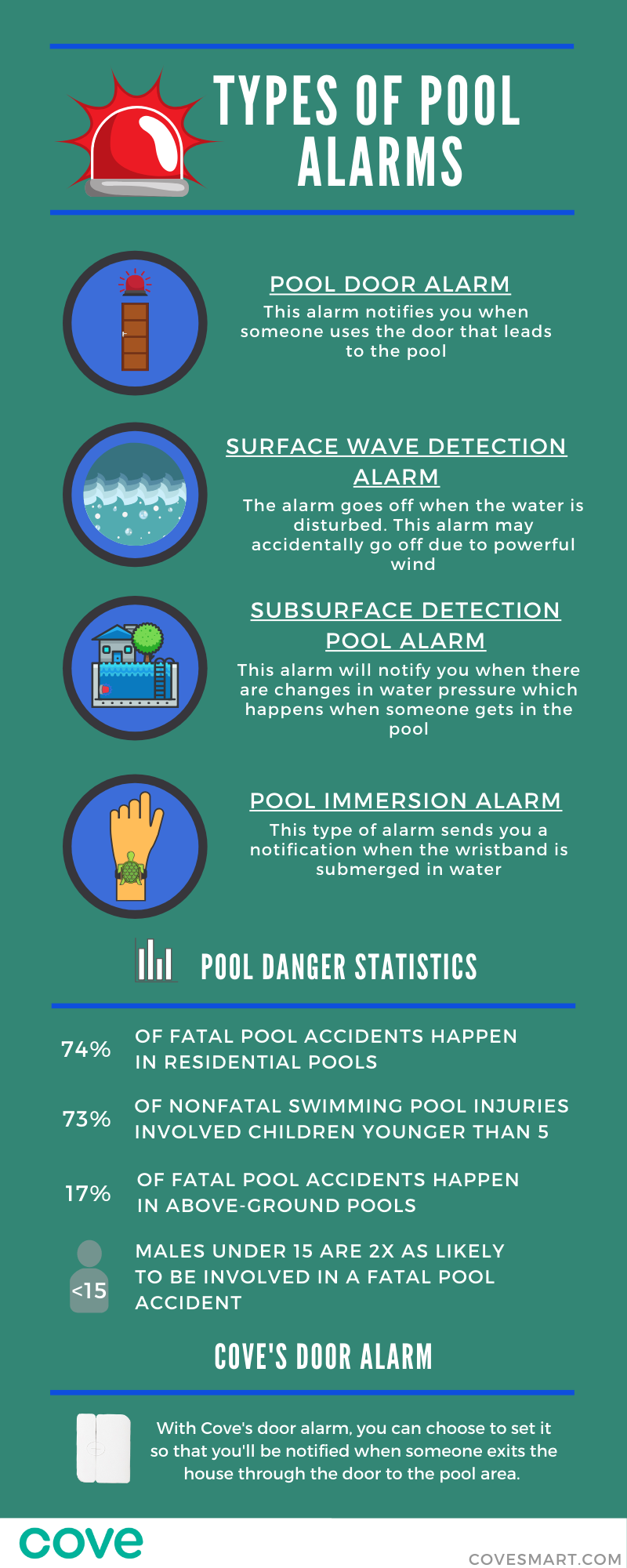 TYPES OF POOL ALARMS

POOL DOOR ALARM
This alarm notifies you when someone uses the door that leads to the pool

SURFACE WAVE DETECTION ALARM
The alarm goes off when the water is disturbed. This alarm may accidentally go off due to powerful wind

SUBSURFACE DETECTION POOL ALARM
This alarm will notify you when there are changes in water pressure which happens when someone gets in the pool

POOL IMMERSION ALARM
This type of alarm sends you a notification when the wristband is submerged in water

POOL DANGER STATISTICS

74% OF FATAL POOL ACCIDENTS HAPPEN IN RESIDENTIAL POOLS

73% OF NONFATAL SWIMMING POOL INJURIES INVOLVED CHILDREN YOUNGER THAN 5

17% OF FATAL POOL ACCIDENTS HAPPEN IN ABOVE-GROUND POOLS

<15 MALES UNDER 15 ARE 2X AS LIKELY TO BE INVOLVED IN A FATAL POOL ACCIDENT

COVE'S DOOR ALARM

With Cove's door alarm, you can choose to set it so that you'll be notified when someone exits the house through the door to the pool area.

cove

COVESMART.COM