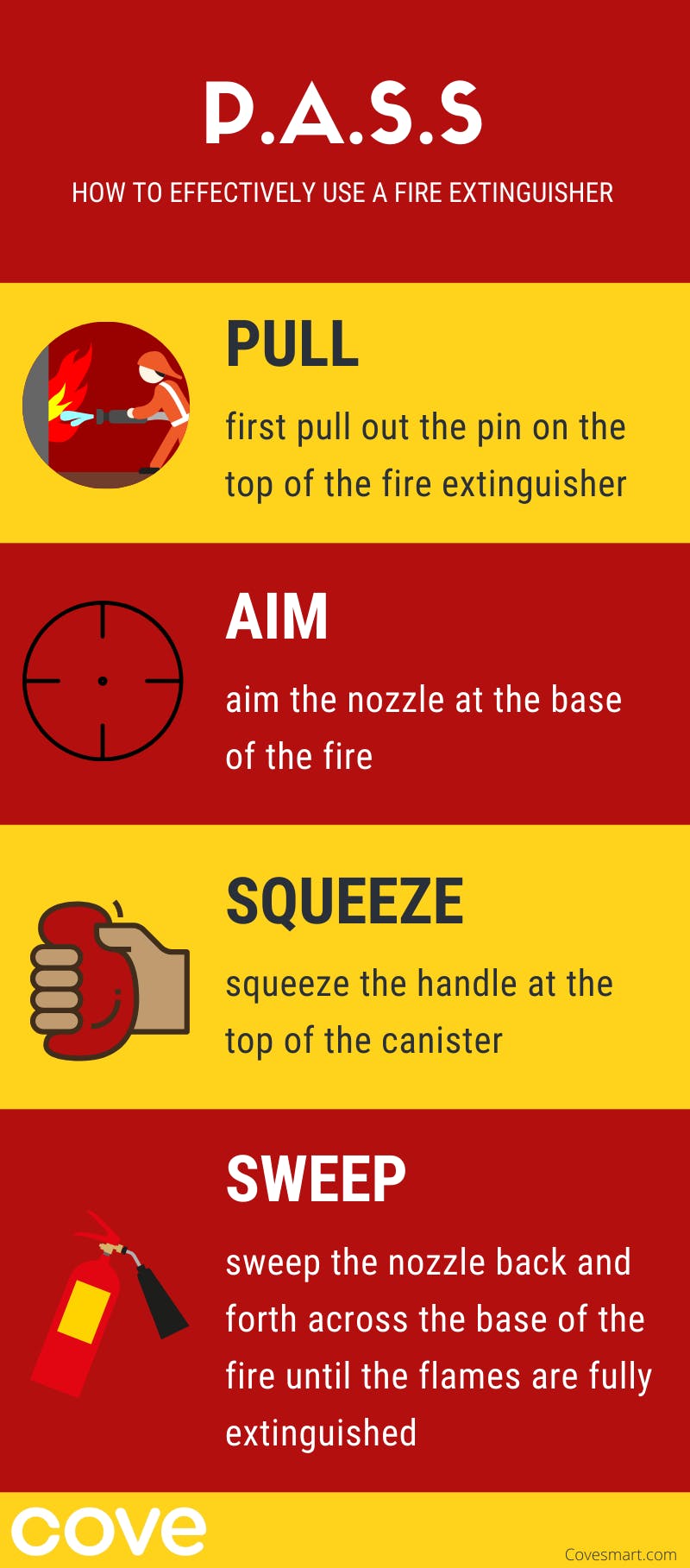 P.A.S.S

HOW TO EFFECTIVELY USE A FIRE EXTINGUISHER

PULL

first pull out the pin on the top of the fire extinguisher

AIM

aim the nozzle at the base of the fire

SQUEEZE

squeeze the handle at the top of the canister

SWEEP

sweep the nozzle back and forth across the base of the fire until the flames are fully extinguished

cove

Covesmart.com