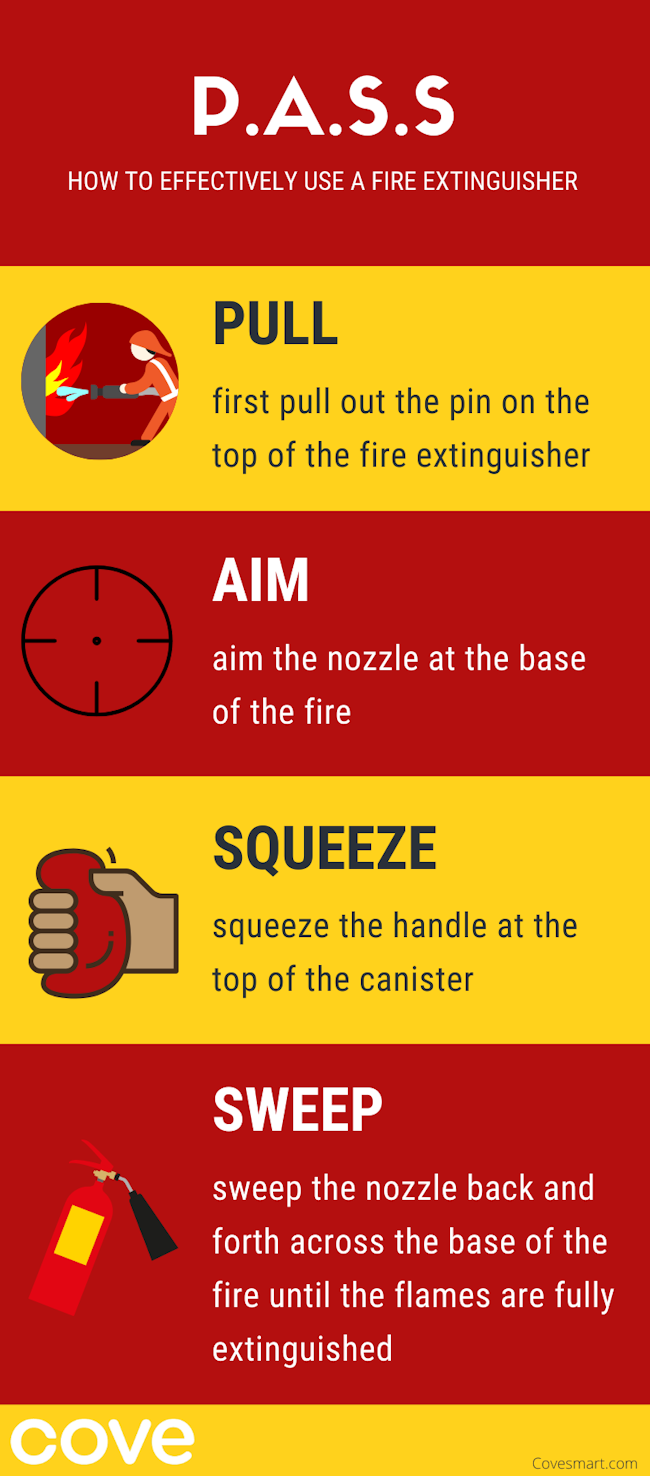 P.A.S.S

HOW TO EFFECTIVELY USE A FIRE EXTINGUISHER

PULL

first pull out the pin on the top of the fire extinguisher

AIM

aim the nozzle at the base of the fire

SQUEEZE

squeeze the handle at the top of the canister

SWEEP

sweep the nozzle back and forth across the base of the fire until the flames are fully extinguished

cove

Covesmart.com