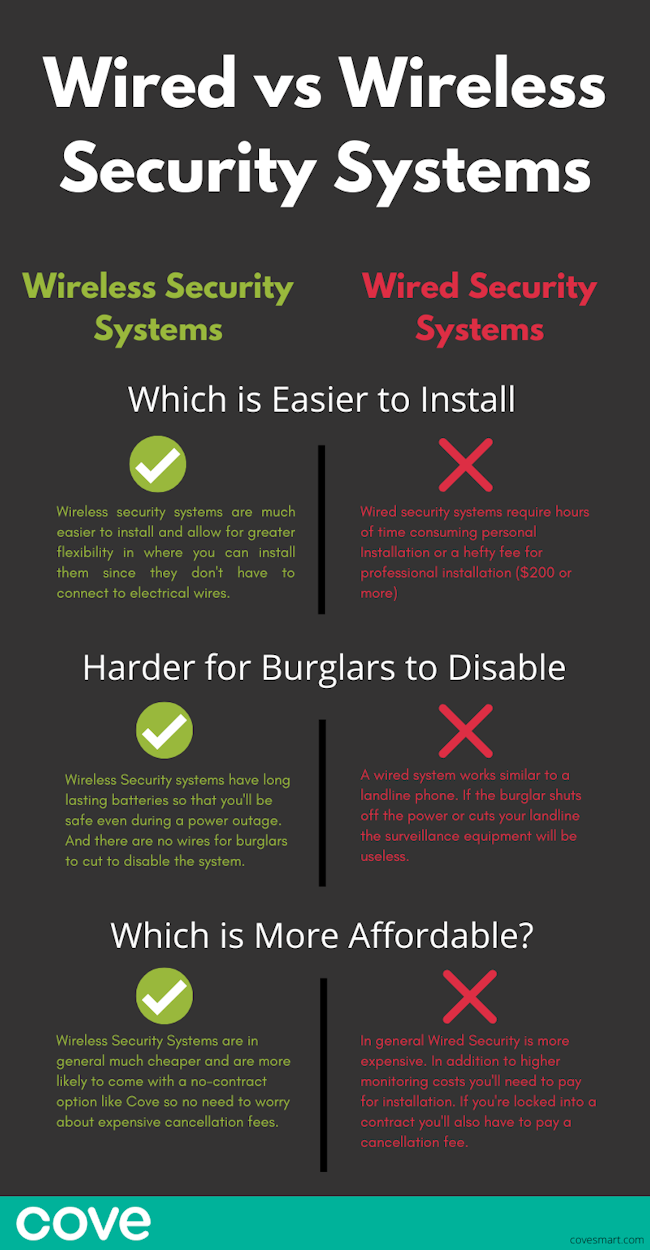 Wired vs Wireless Security Systems

Wireless Security Systems

Wired Security Systems

Which is Easier to Install

Wireless security systems are much easier to install and allow for greater flexibility in where you can install them since they don't have to connect to electrical wires.

Wired security systems require hours of time consuming personal Installation or a hefty fee for professional installation ($200 or more)

Harder for Burglars to Disable

Wireless Security systems have long lasting batteries so that you'll be safe even during a power outage. And there are no wires for burglars to cut to disable the system.

A wired system works similar to a landline phone. If the burglar shuts off the power or cuts your landline the surveillance equipment will be useless.

Which is More Affordable?

Wireless Security Systems are in general much cheaper and are more likely to come with a no-contract option like Cove so no need to worry about expensive cancellation fees.

In general Wired Security is more expensive. In addition to higher monitoring costs you'll need to pay for installation. If you're locked into a contract you'll also have to pay a cancellation fee.

cove

covesmart.com