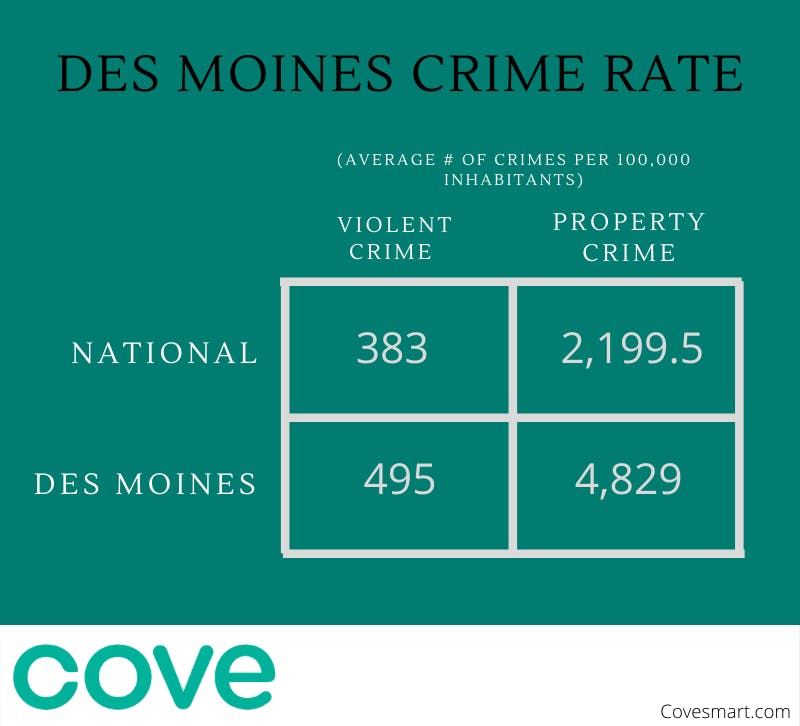 DES MOINES CRIME RATE

(AVERAGE # OF CRIMES PER 100,000 INHABITANTS)

| | VIOLENT CRIME | PROPERTY CRIME |
|---|---|---|
| NATIONAL | 383 | 2,199.5 |
| DES MOINES | 495 | 4,829 |

cove

Covesmart.com