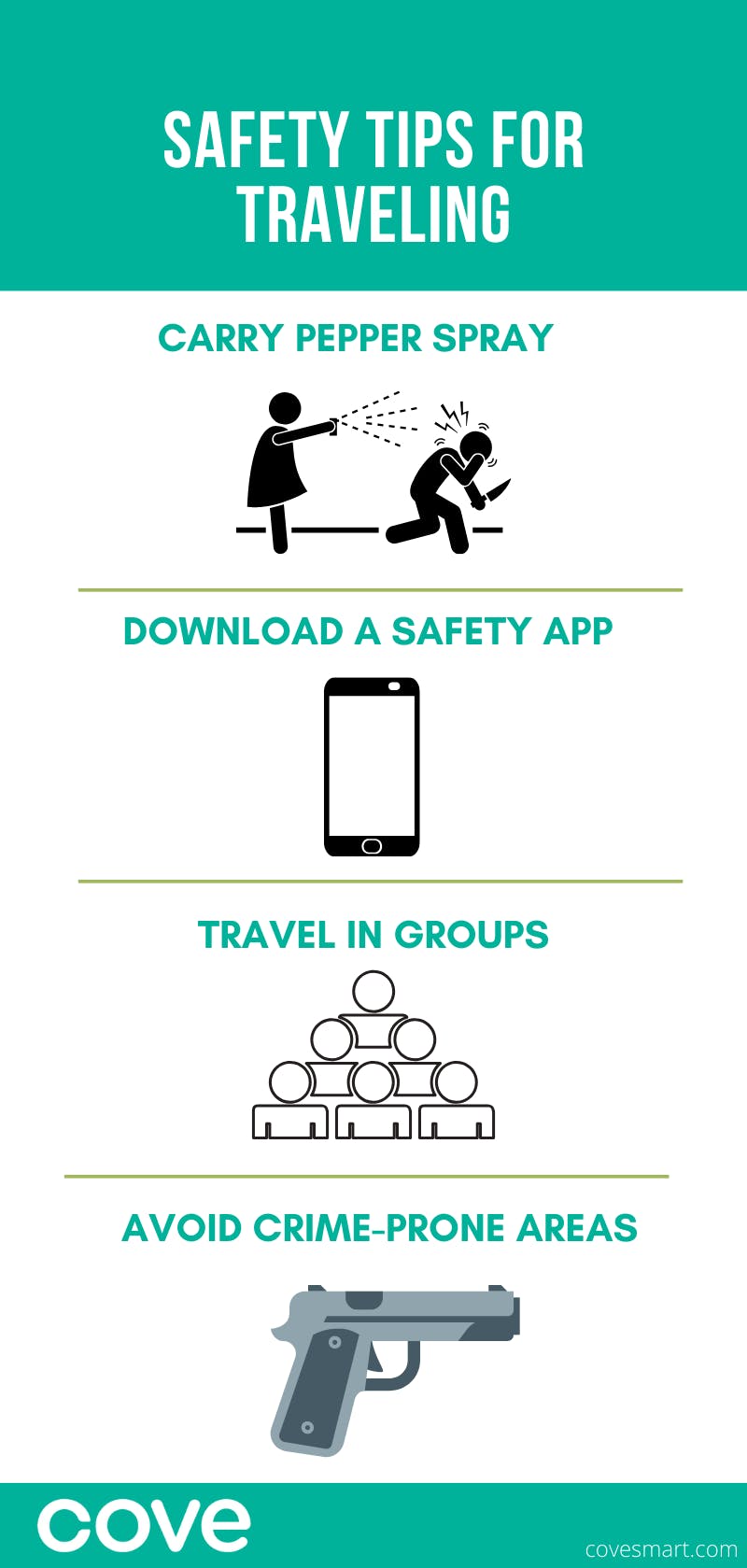 SAFETY TIPS FOR TRAVELING

CARRY PEPPER SPRAY

DOWNLOAD A SAFETY APP

TRAVEL IN GROUPS

AVOID CRIME-PRONE AREAS

cove

covesmart.com