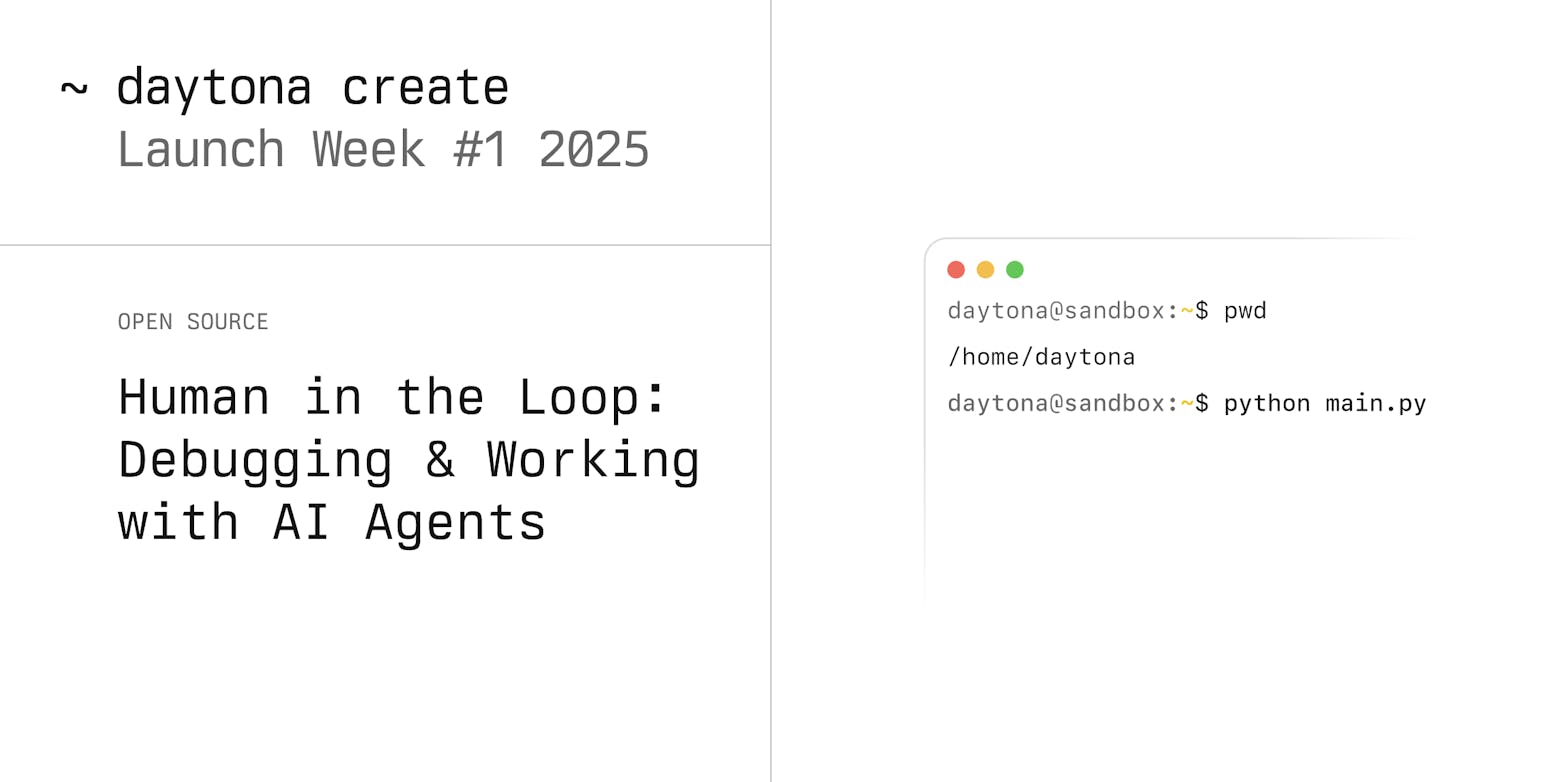 ~ daytona create
Launch Week #1 2025

OPEN SOURCE

Human in the Loop: Debugging & Working with AI Agents

daytona@sandbox:~$ pwd
/home/daytona
daytona@sandbox:~$ python main.py