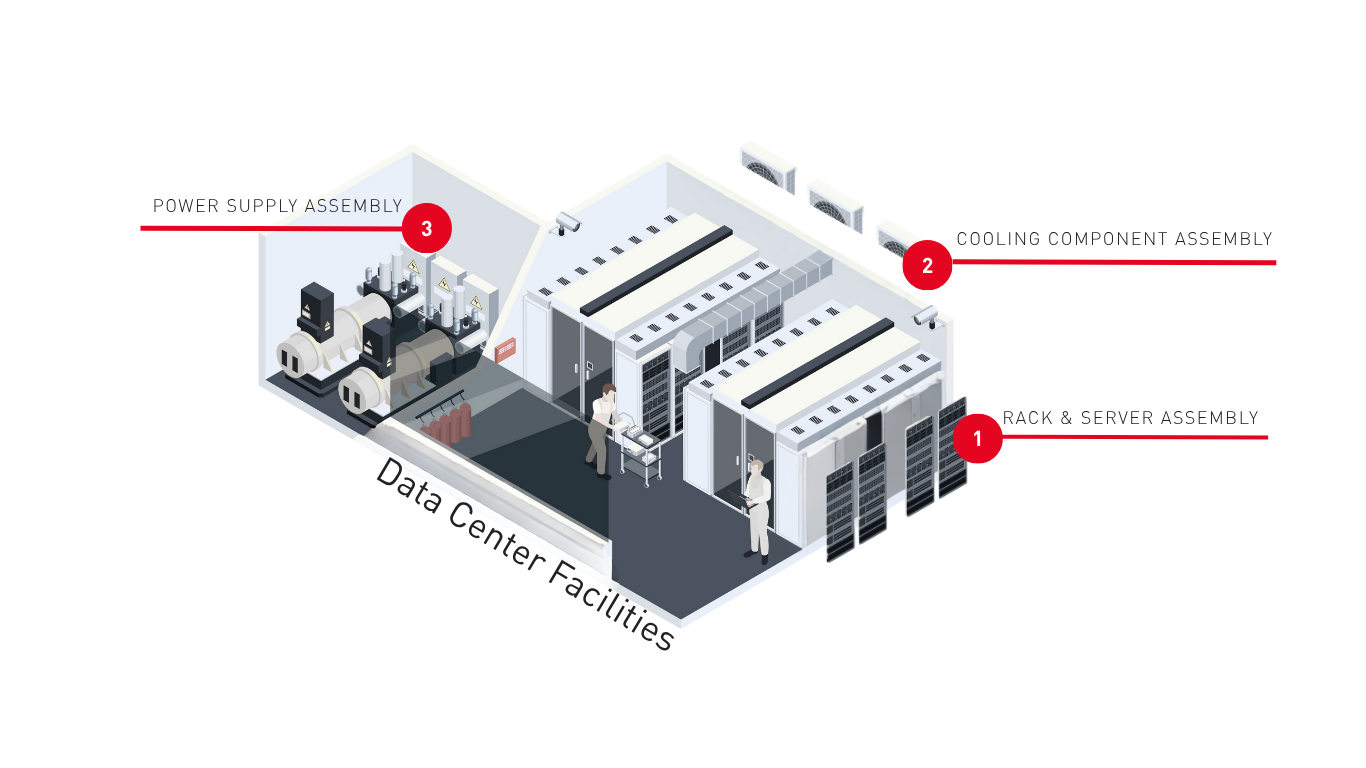 POWER SUPPLY ASSEMBLY
3
COOLING COMPONENT ASSEMBLY
2
RACK & SERVER ASSEMBLY
1
Data Center Facilities