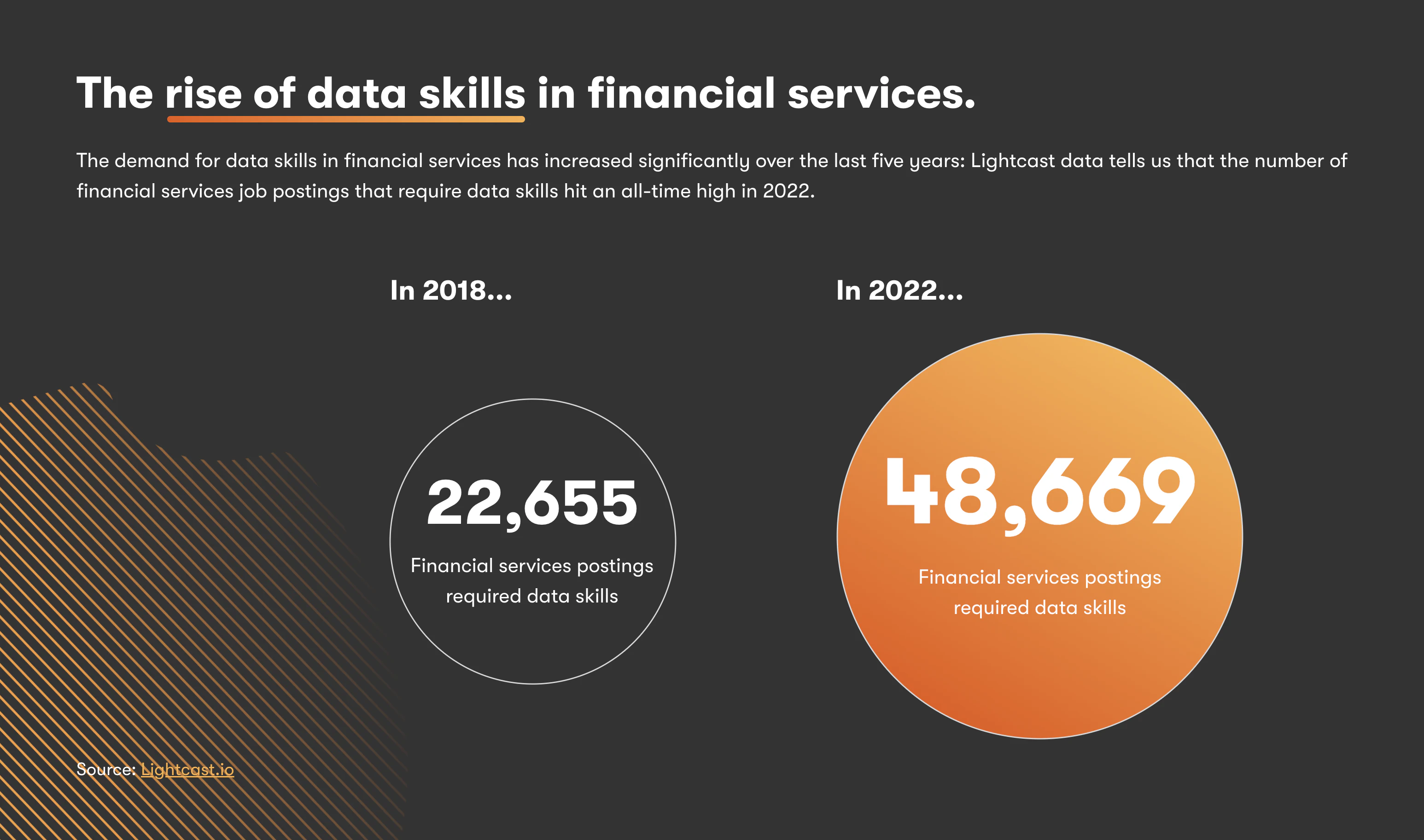 The rise of data skills in financial services.

The demand for data skills in financial services has increased significantly over the last five years: Lightcast data tells us that the number of financial services job postings that require data skills hit an all-time high in 2022.

In 2018...

22,655

Financial services postings required data skills

In 2022...

48,669

Financial services postings required data skills

Source: Lightcast.io