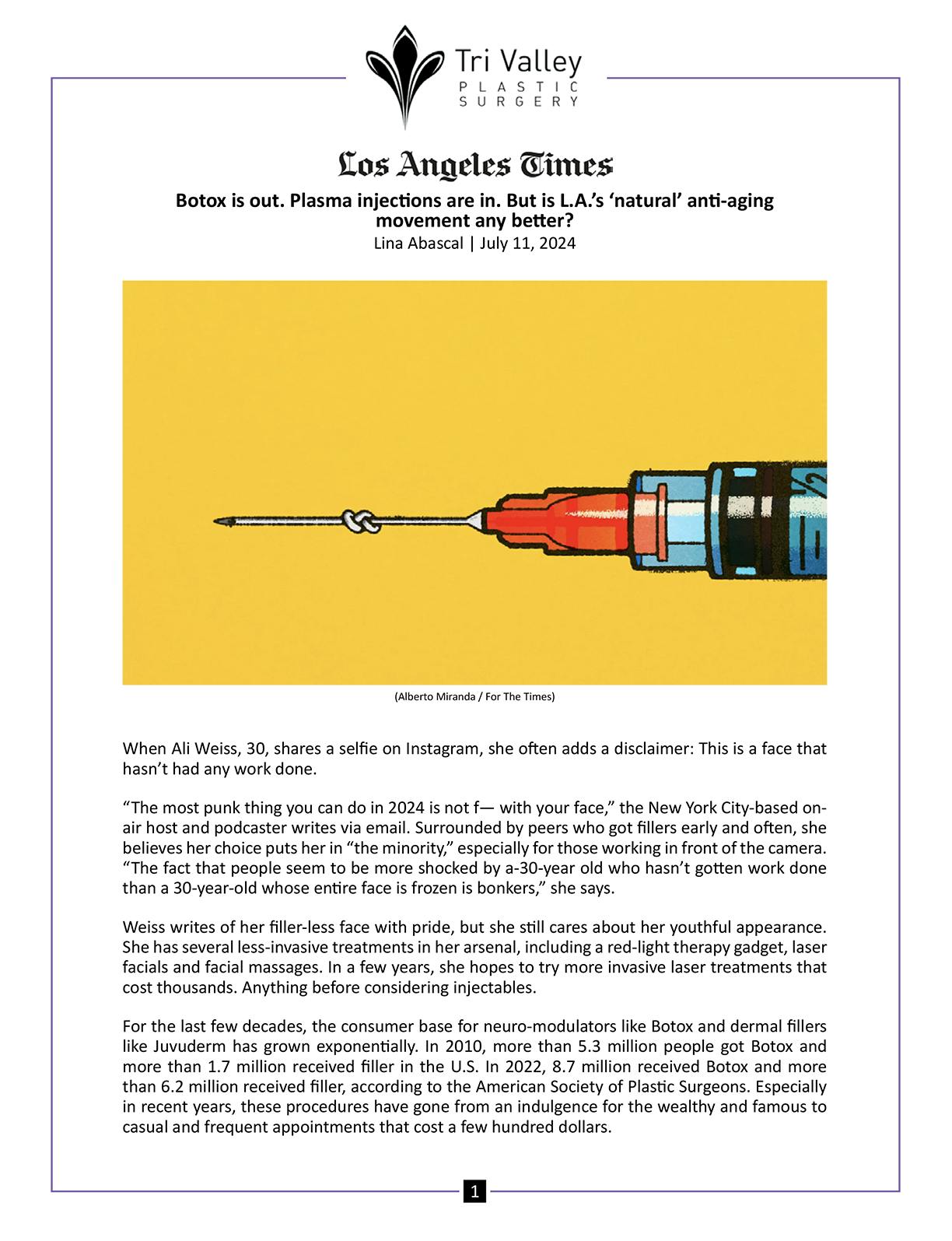 Tri Valley
PLASTIC
SURGERY

Los Angeles Times

Botox is out. Plasma injections are in. But is L.A.'s 'natural' anti-aging movement any better?

Lina Abascal | July 11, 2024

(Alberto Miranda / For The Times)

When Ali Weiss, 30, shares a selfie on Instagram, she often adds a disclaimer: This is a face that hasn't had any work done.

"The most punk thing you can do in 2024 is not f— with your face," the New York City-based on-air host and podcaster writes via email. Surrounded by peers who got fillers early and often, she believes her choice puts her in "the minority," especially for those working in front of the camera. "The fact that people seem to be more shocked by a-30-year old who hasn't gotten work done than a 30-year-old whose entire face is frozen is bonkers," she says.

Weiss writes of her filler-less face with pride, but she still cares about her youthful appearance. She has several less-invasive treatments in her arsenal, including a red-light therapy gadget, laser facials and facial massages. In a few years, she hopes to try more invasive laser treatments that cost thousands. Anything before considering injectables.

For the last few decades, the consumer base for neuro-modulators like Botox and dermal fillers like Juvuderm has grown exponentially. In 2010, more than 5.3 million people got Botox and more than 1.7 million received filler in the U.S. In 2022, 8.7 million received Botox and more than 6.2 million received filler, according to the American Society of Plastic Surgeons. Especially in recent years, these procedures have gone from an indulgence for the wealthy and famous to casual and frequent appointments that cost a few hundred dollars.

1