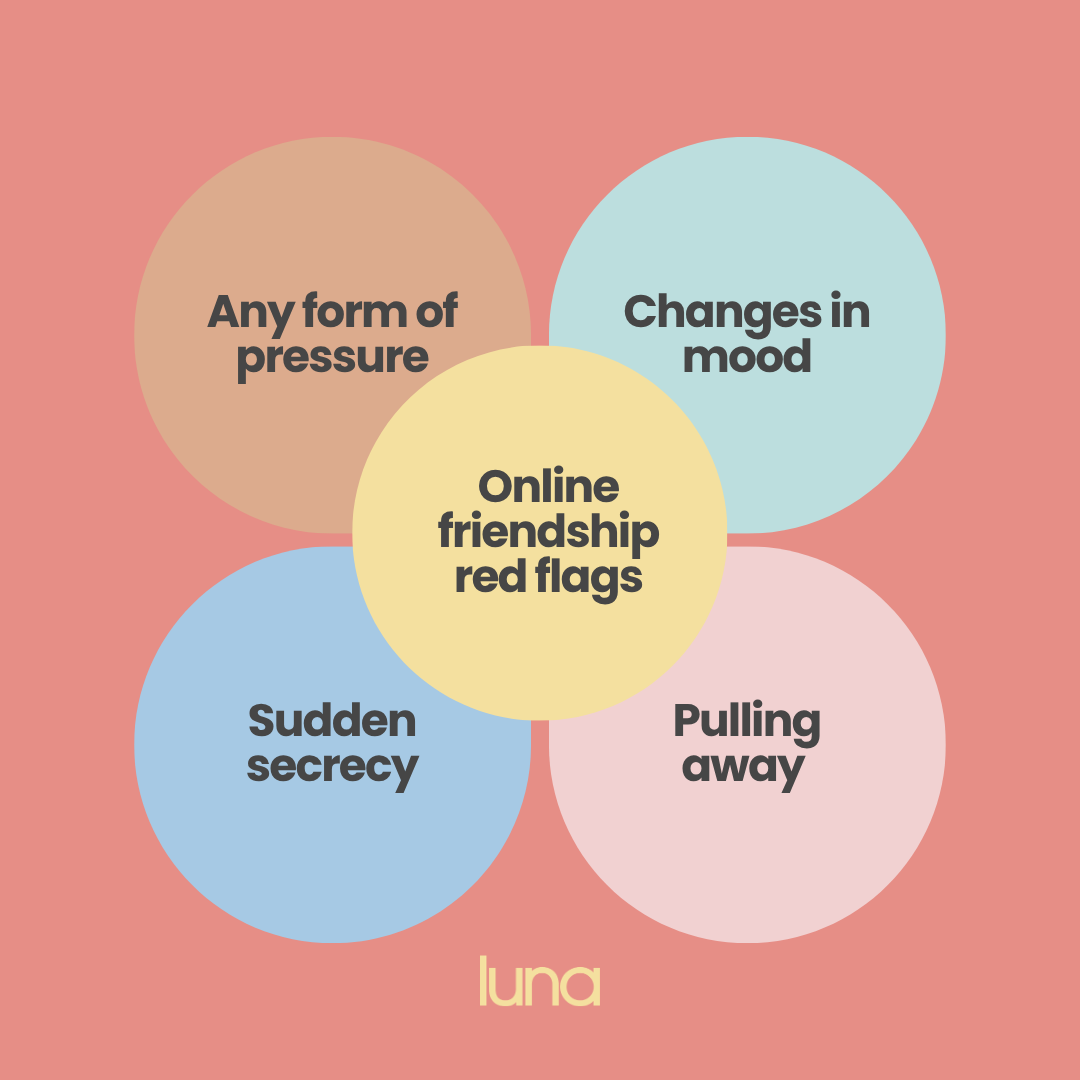 Any form of pressure

Changes in mood

Online friendship red flags

Sudden secrecy

Pulling away

luna