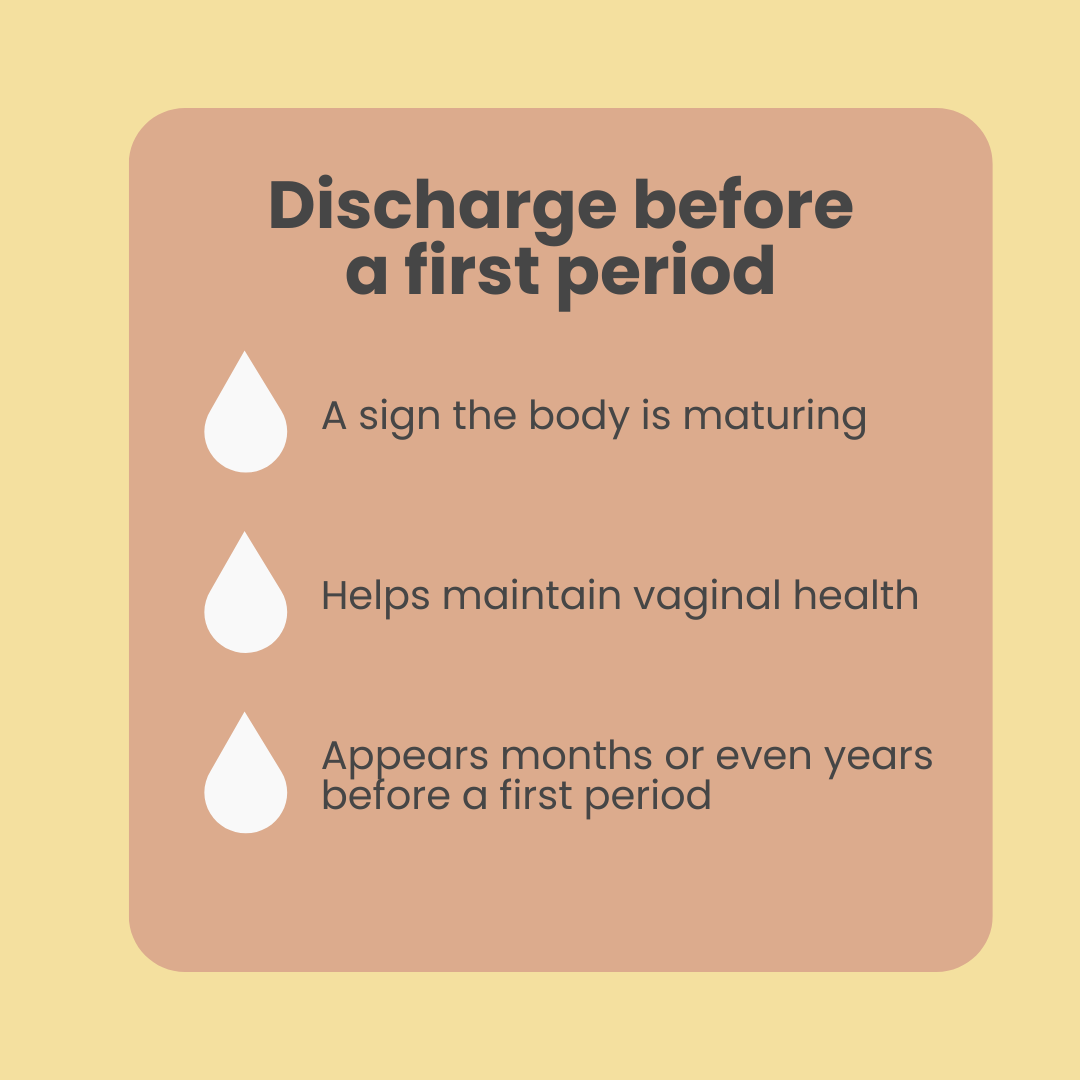 Discharge before a first period

A sign the body is maturing

Helps maintain vaginal health

Appears months or even years before a first period