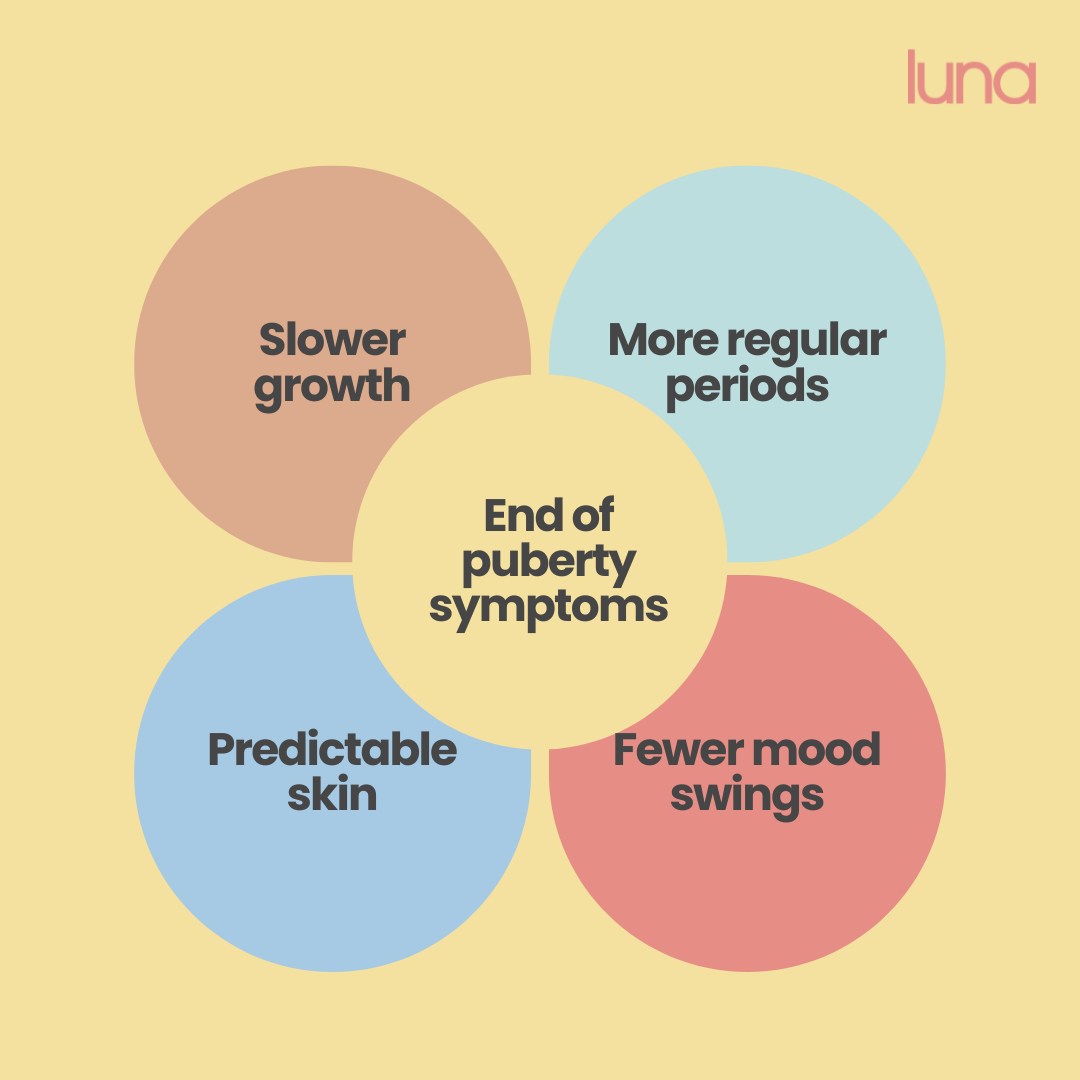 luna

Slower growth

More regular periods

End of puberty symptoms

Predictable skin

Fewer mood swings