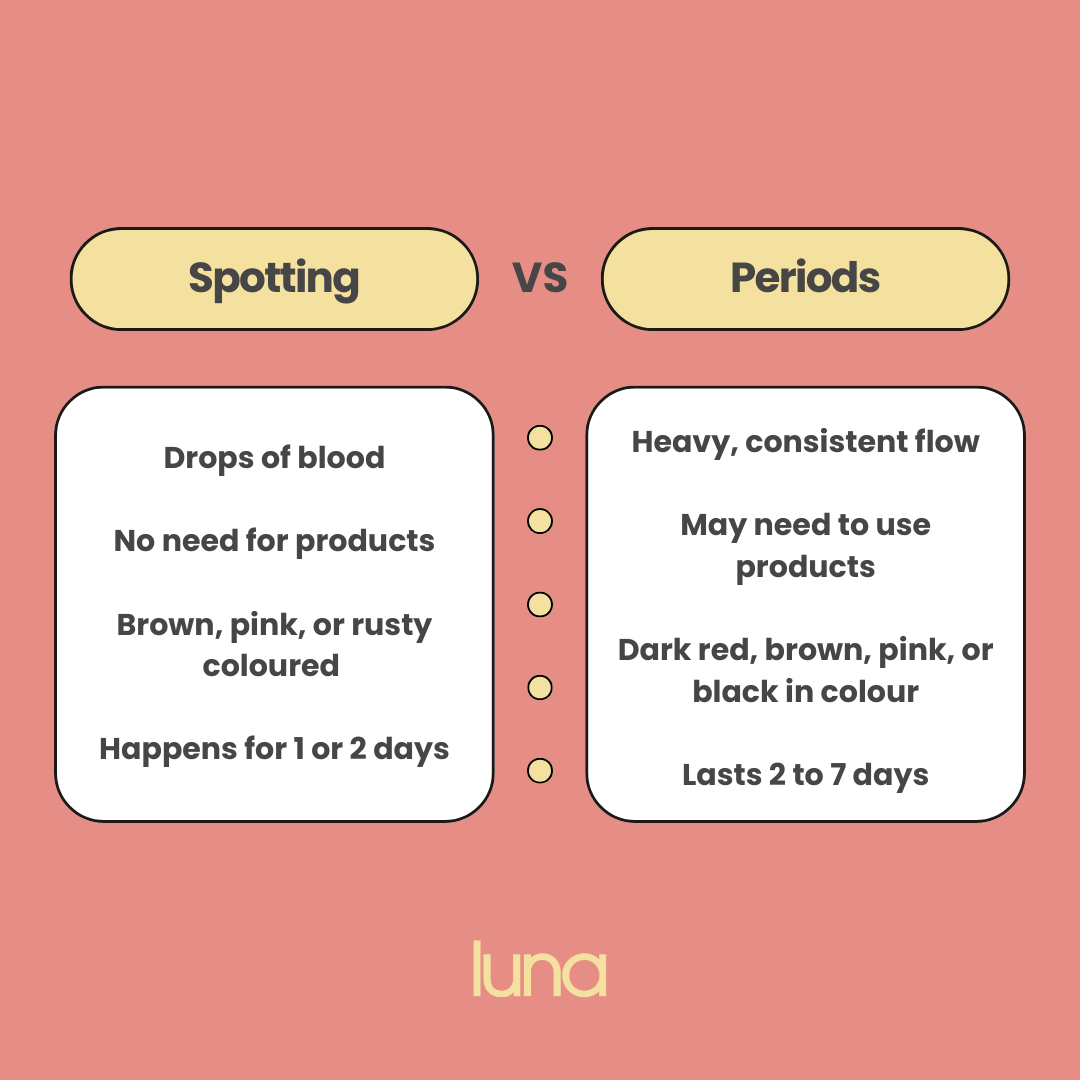 Spotting

VS

Periods

Drops of blood

No need for products

Brown, pink, or rusty coloured

Happens for 1 or 2 days

Heavy, consistent flow

May need to use products

Dark red, brown, pink, or black in colour

Lasts 2 to 7 days

luna