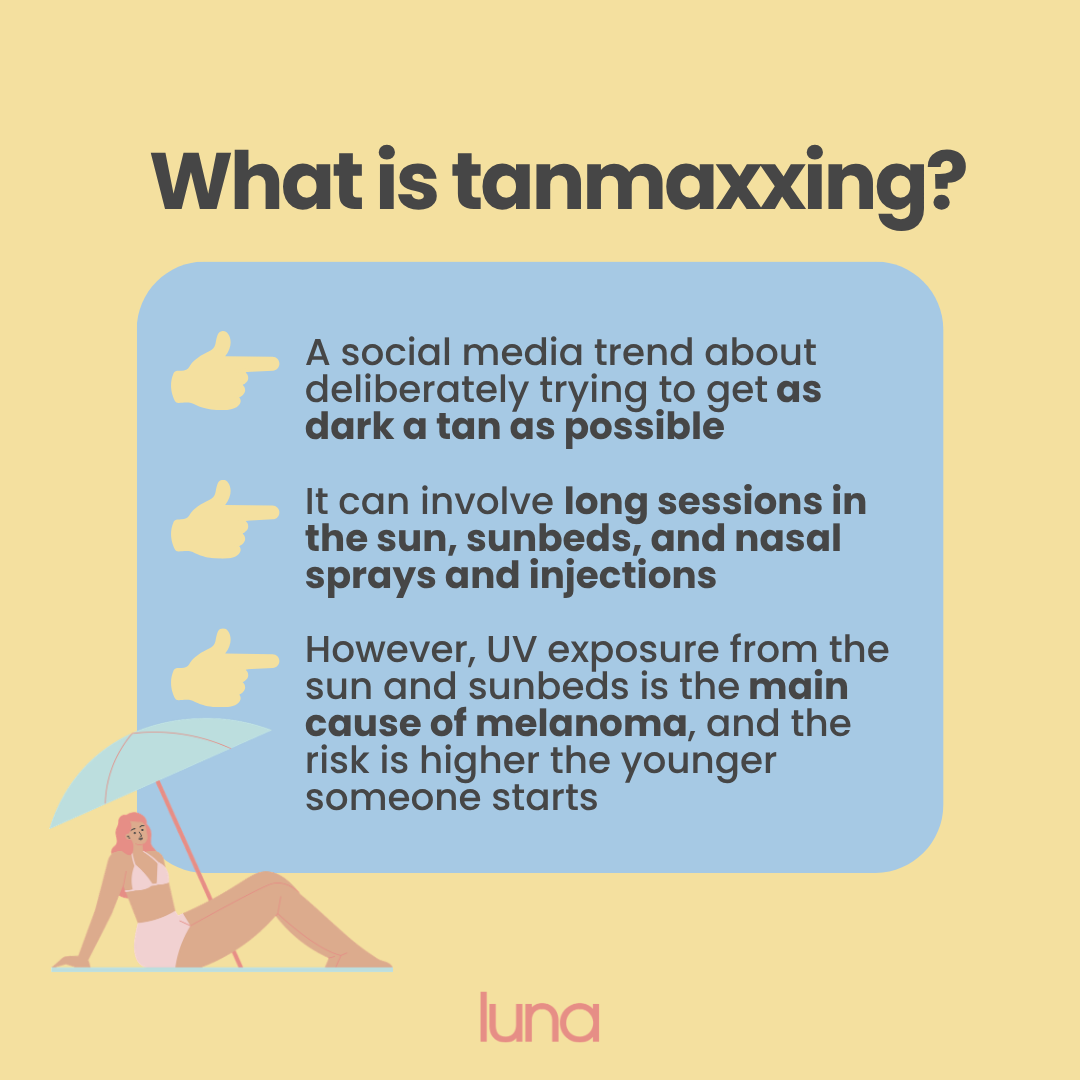 What is tanmaxxing?

A social media trend about deliberately trying to get as dark a tan as possible

It can involve long sessions in the sun, sunbeds, and nasal sprays and injections

However, UV exposure from the sun and sunbeds is the main cause of melanoma, and the risk is higher the younger someone starts

luna