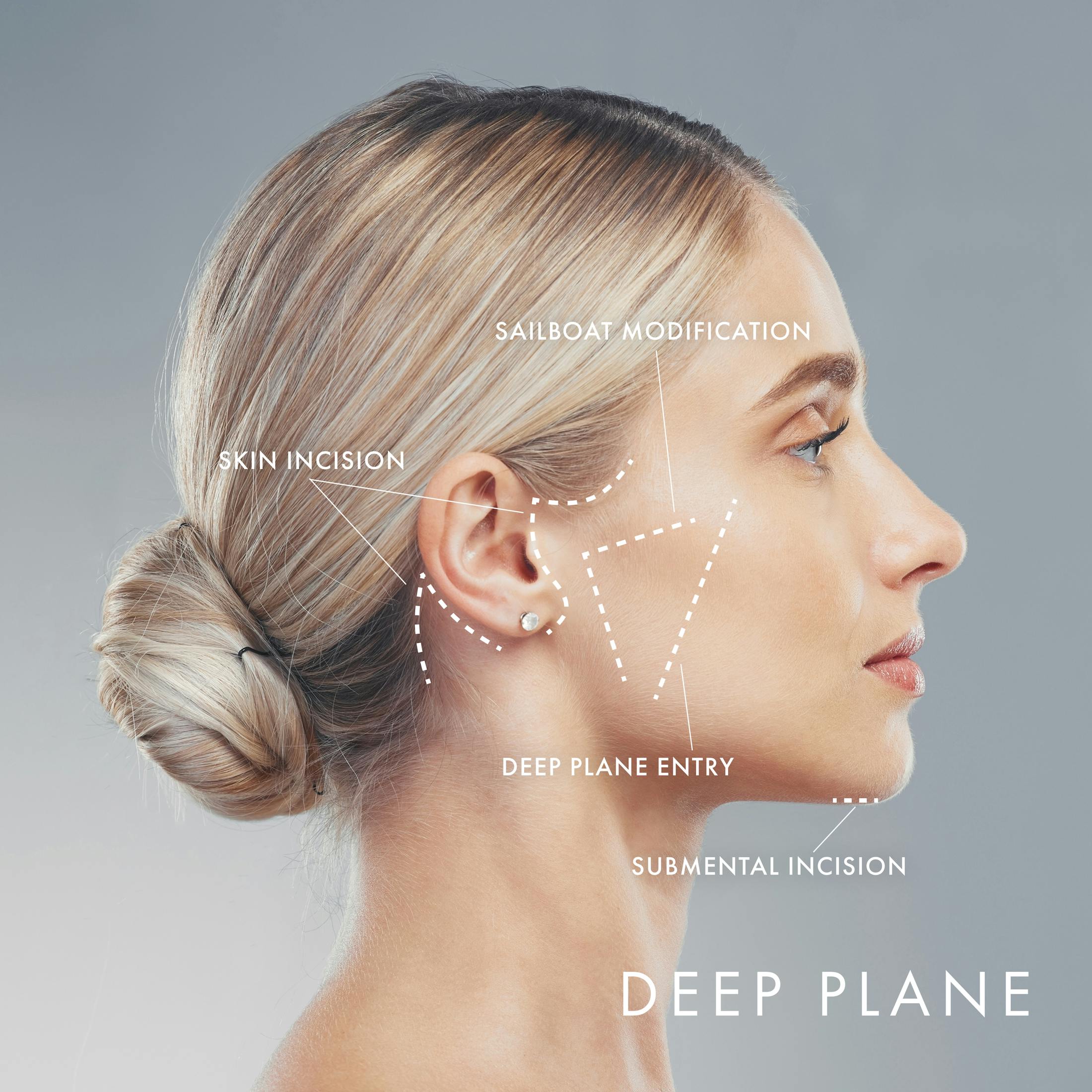 SAILBOAT MODIFICATION

SKIN INCISION

DEEP PLANE ENTRY

SUBMENTAL INCISION

DEEP PLANE