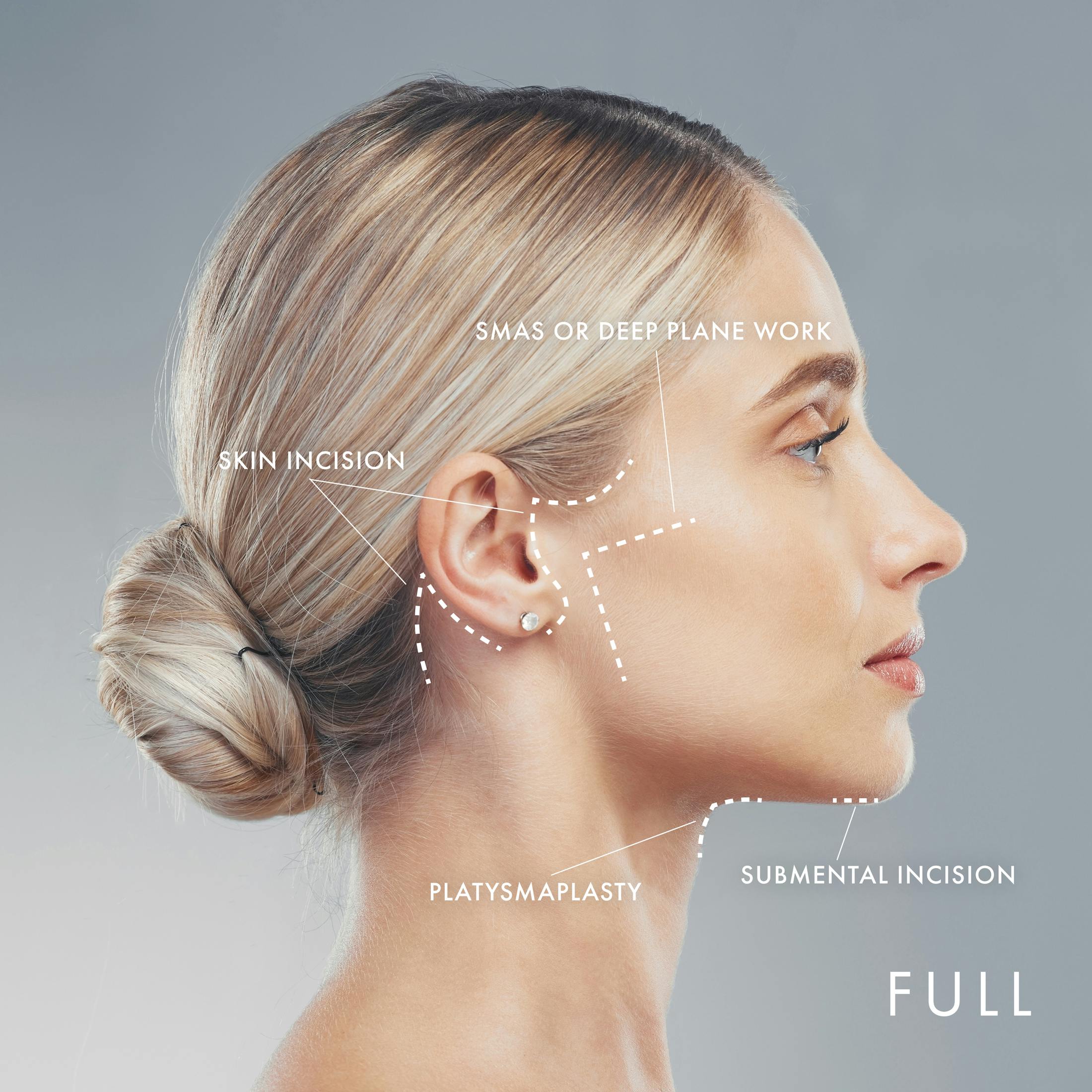 SMAS OR DEEP PLANE WORK

SKIN INCISION

PLATYSMAPLASTY

SUBMENTAL INCISION

FULL