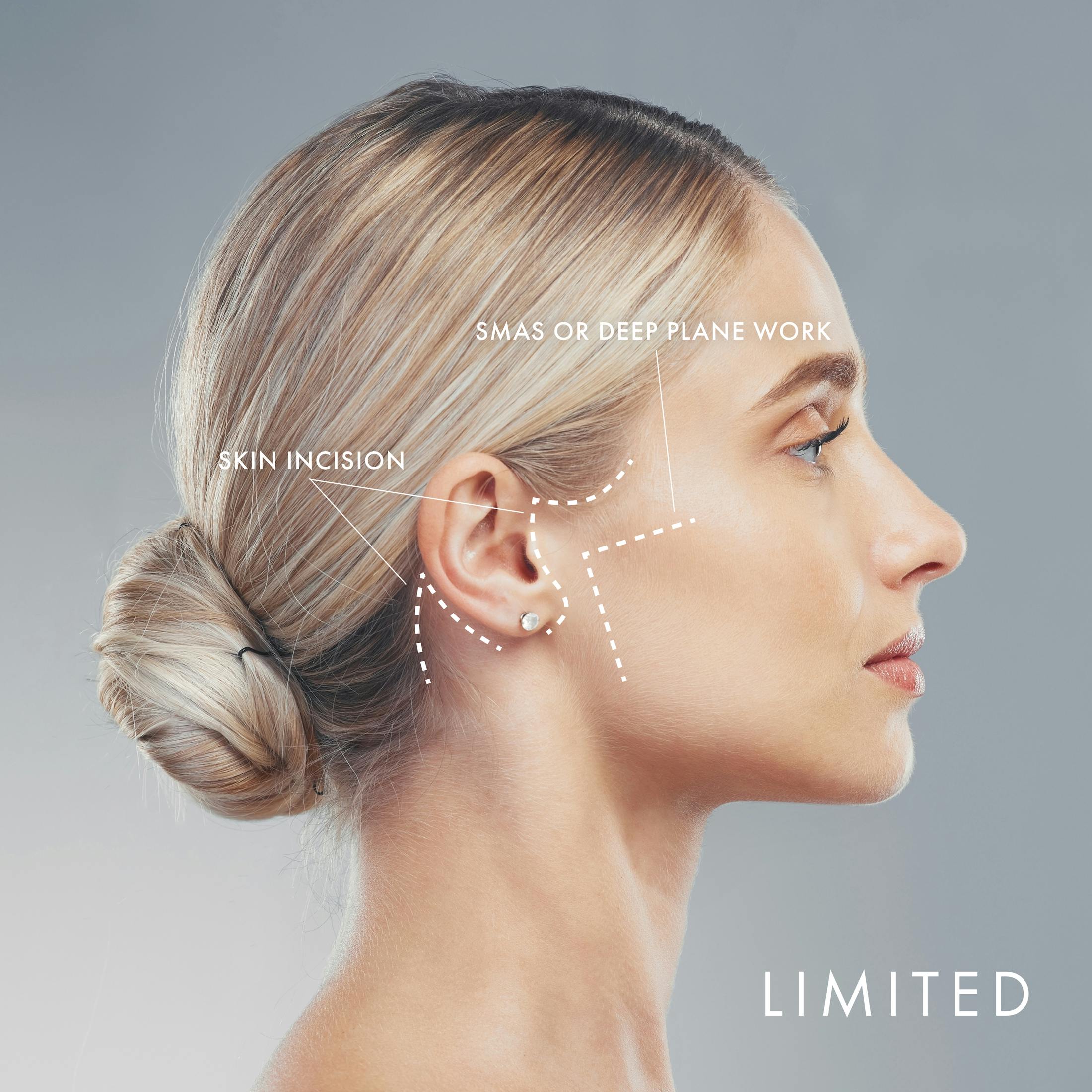 SMAS OR DEEP PLANE WORK

SKIN INCISION

LIMITED