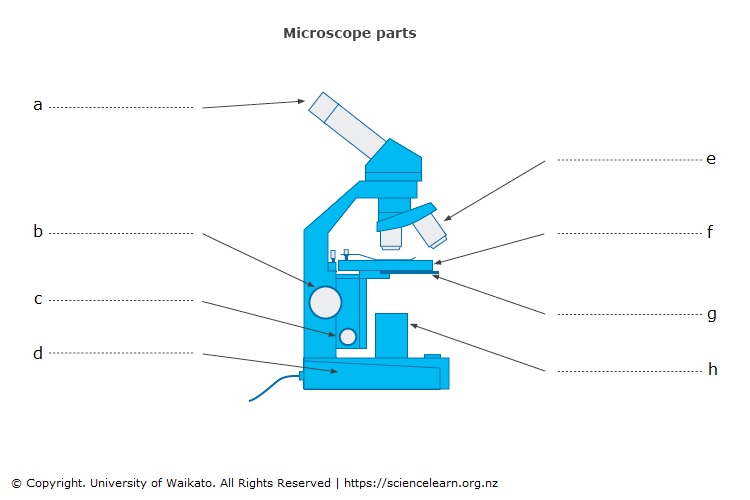 Microscope parts

a

b

c

d

e

f

g

h

© Copyright. University of Waikato. All Rights Reserved | https://sciencelearn.org.nz