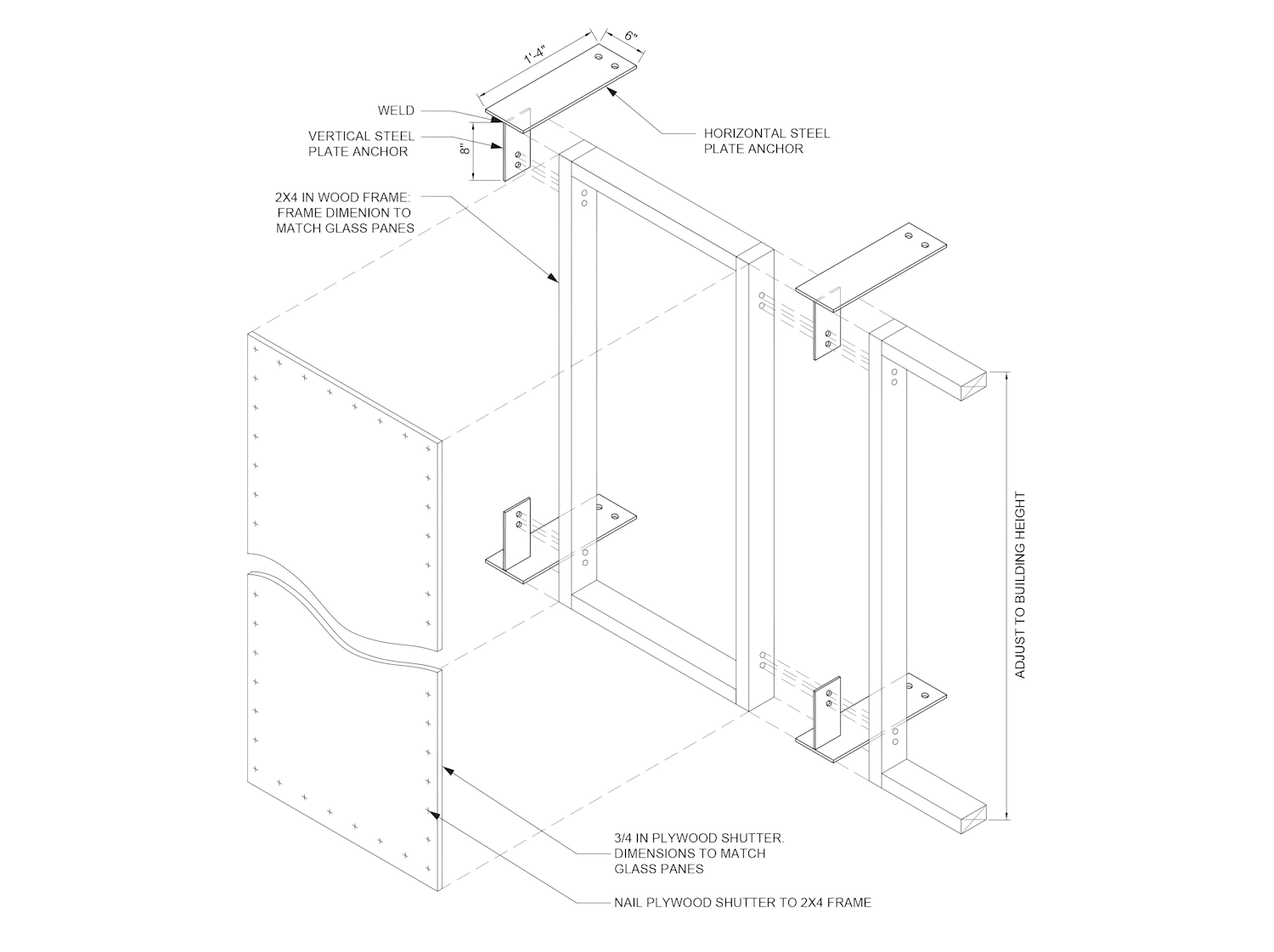 1'-4"

6"

WELD

VERTICAL STEEL PLATE ANCHOR

8"

HORIZONTAL STEEL PLATE ANCHOR

2X4 IN WOOD FRAME: FRAME DIMENION TO MATCH GLASS PANES

ADJUST TO BUILDING HEIGHT

3/4 IN PLYWOOD SHUTTER. DIMENSIONS TO MATCH GLASS PANES

NAIL PLYWOOD SHUTTER TO 2X4 FRAME