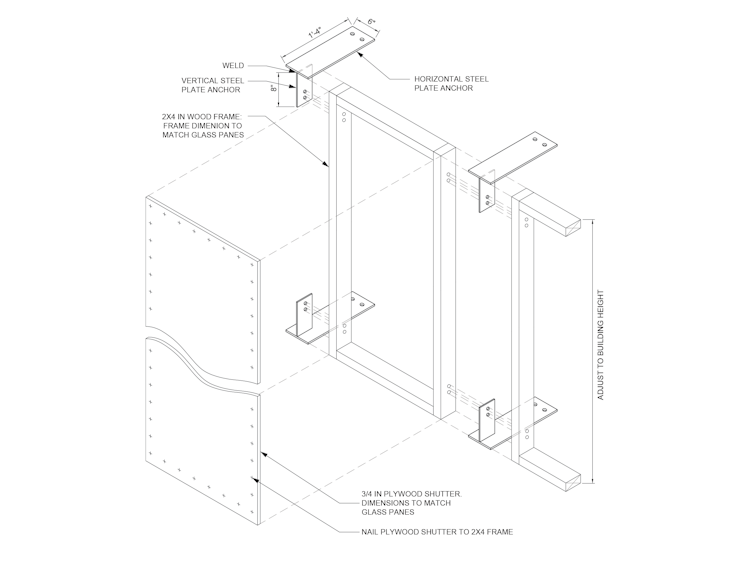 1'-4"

6"

WELD

VERTICAL STEEL PLATE ANCHOR

8"

HORIZONTAL STEEL PLATE ANCHOR

2X4 IN WOOD FRAME: FRAME DIMENION TO MATCH GLASS PANES

ADJUST TO BUILDING HEIGHT

3/4 IN PLYWOOD SHUTTER. DIMENSIONS TO MATCH GLASS PANES

NAIL PLYWOOD SHUTTER TO 2X4 FRAME