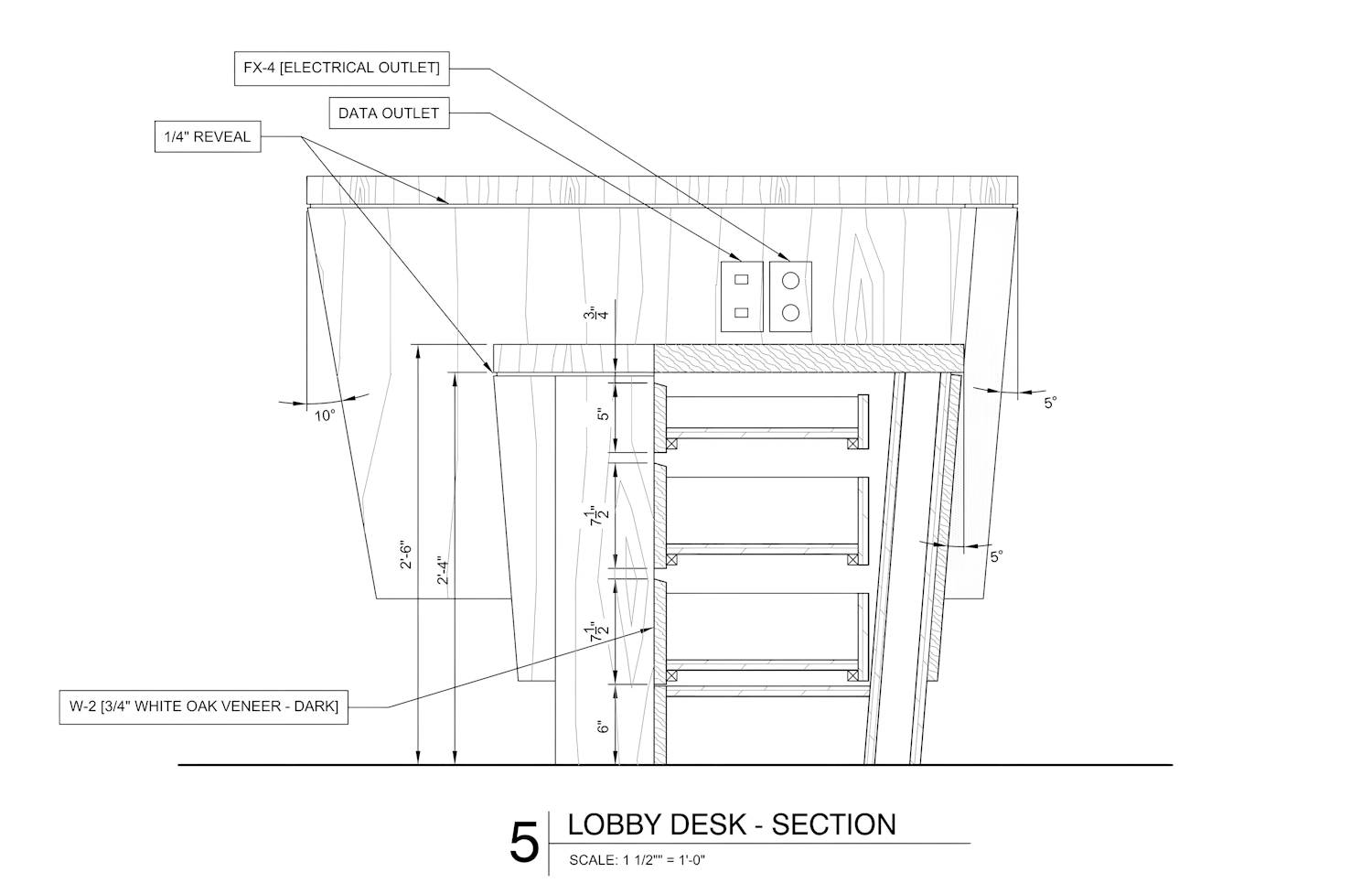 FX-4 [ELECTRICAL OUTLET]

DATA OUTLET

1/4" REVEAL

$\frac{3}{4}$"

5"

$7\frac{1}{2}$"

$7\frac{1}{2}$"

6"

2'-6"

2'-4"

10°

5°

5°

W-2 [3/4" WHITE OAK VENEER - DARK]

5

LOBBY DESK - SECTION

SCALE: 1 1/2"" = 1'-0"