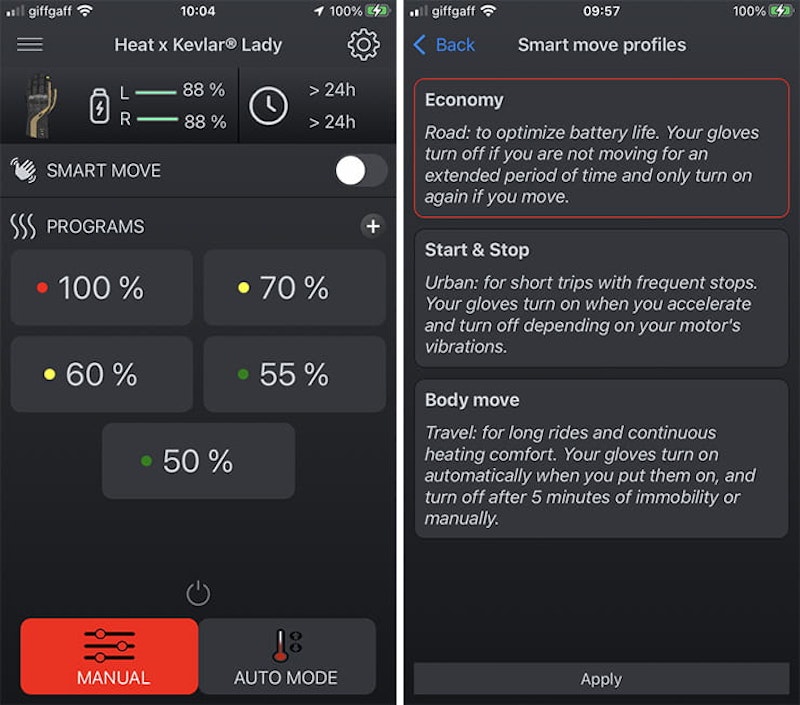 giffgaff 10:04 100%

Heat x Kevlar® Lady

L 88 %
R 88 %

> 24h
> 24h

SMART MOVE

PROGRAMS

100 %
70 %
60 %
55 %
50 %

MANUAL
AUTO MODE

giffgaff 09:57 100%

Back
Smart move profiles

Economy

Road: to optimize battery life. Your gloves turn off if you are not moving for an extended period of time and only turn on again if you move.

Start & Stop

Urban: for short trips with frequent stops. Your gloves turn on when you accelerate and turn off depending on your motor's vibrations.

Body move

Travel: for long rides and continuous heating comfort. Your gloves turn on automatically when you put them on, and turn off after 5 minutes of immobility or manually.

Apply