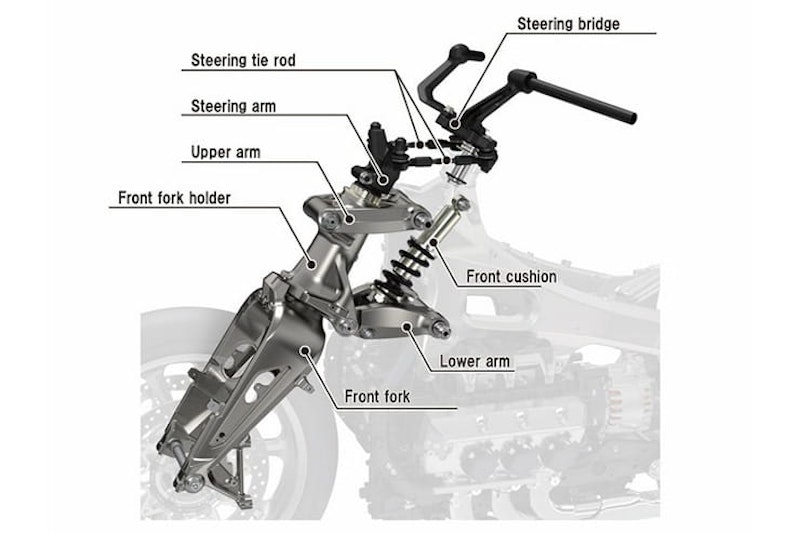 Steering bridge
Steering tie rod
Steering arm
Upper arm
Front fork holder
Front cushion
Lower arm
Front fork