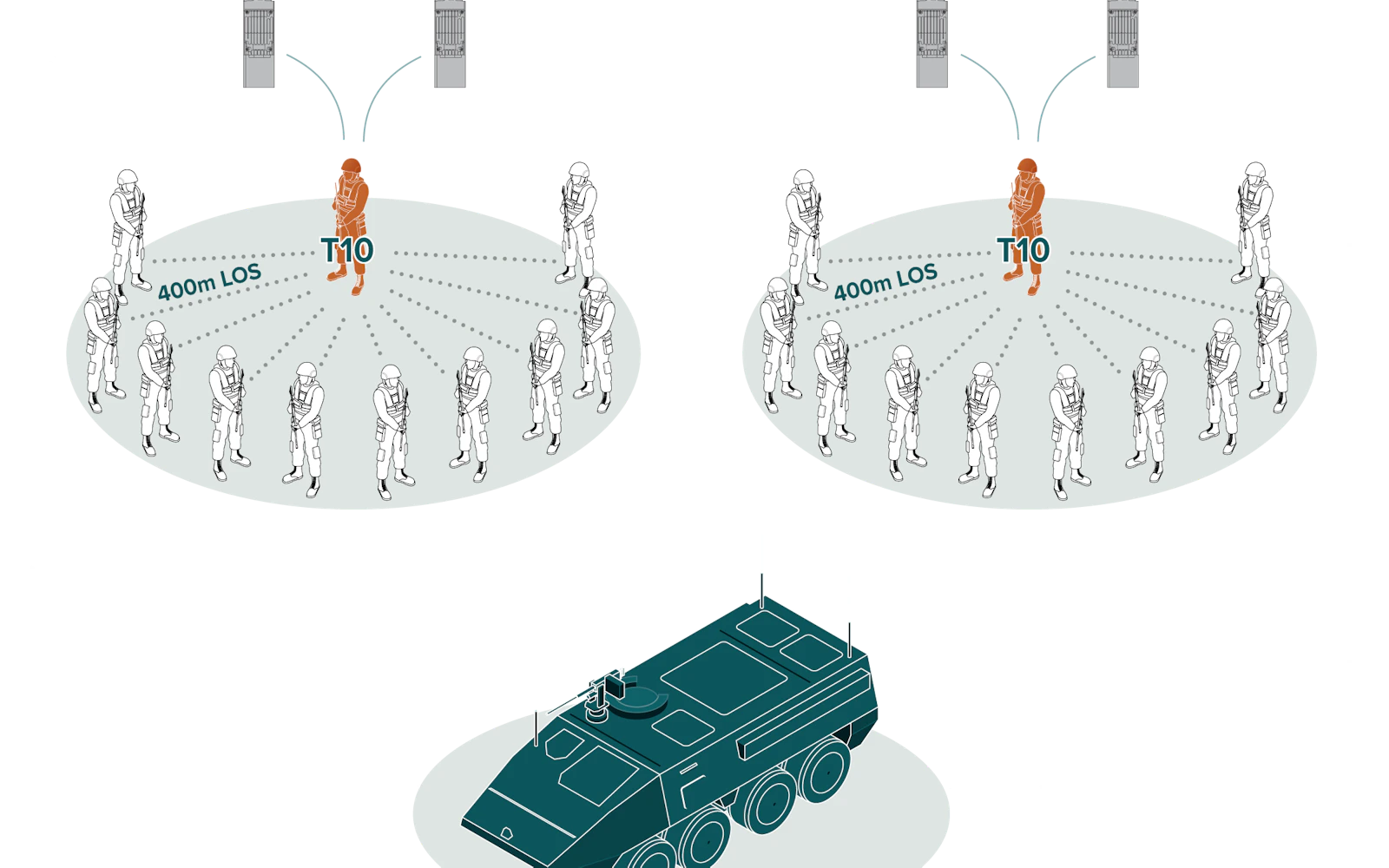 T10

400m LOS

T10

400m LOS