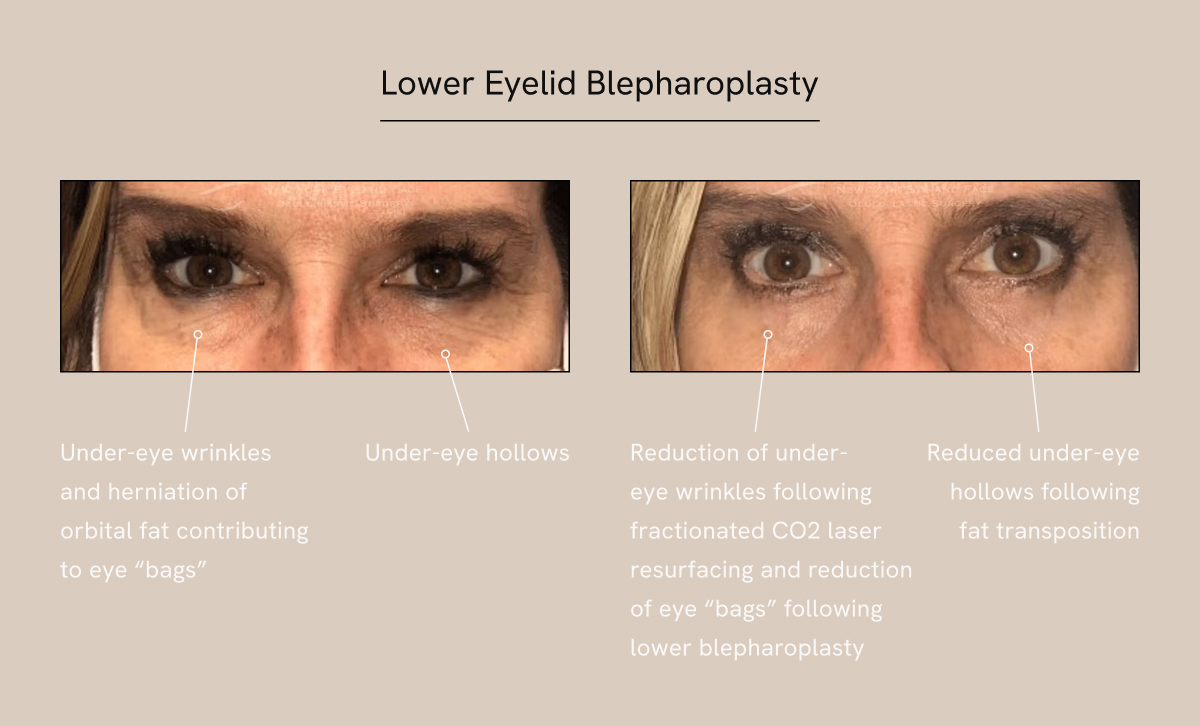 Lower Eyelid Blepharoplasty

Under-eye wrinkles and herniation of orbital fat contributing to eye “bags”

Under-eye hollows

Reduction of under-eye wrinkles following fractionated CO2 laser resurfacing and reduction of eye “bags” following lower blepharoplasty

Reduced under-eye hollows following fat transposition