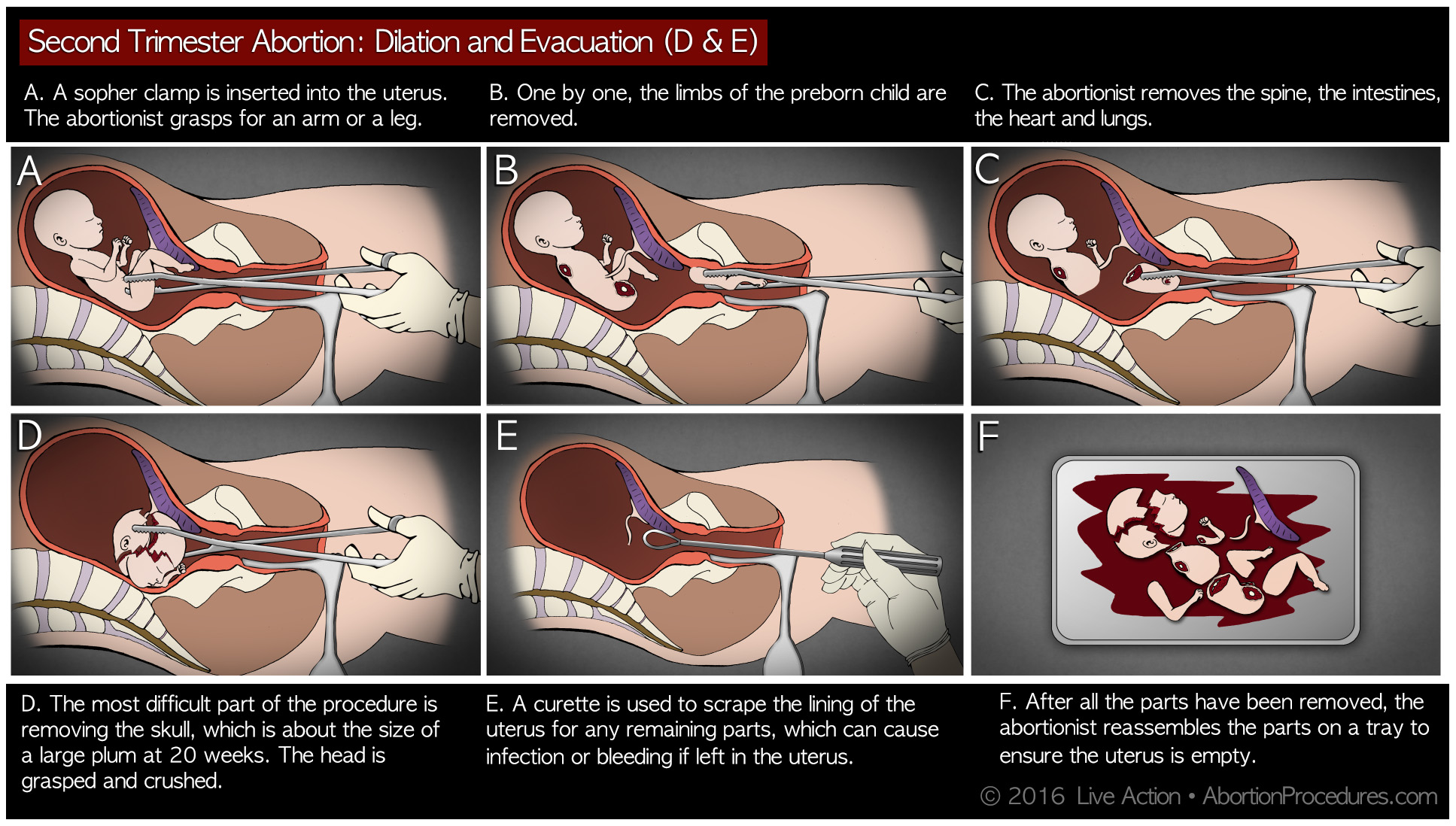 Second Trimester Abortion: Dilation and Evacuation (D & E)

A. A sopher clamp is inserted into the uterus. The abortionist grasps for an arm or a leg.

B. One by one, the limbs of the preborn child are removed.

C. The abortionist removes the spine, the intestines, the heart and lungs.

A

B

C

D

E

F

D. The most difficult part of the procedure is removing the skull, which is about the size of a large plum at 20 weeks. The head is grasped and crushed.

E. A curette is used to scrape the lining of the uterus for any remaining parts, which can cause infection or bleeding if left in the uterus.

F. After all the parts have been removed, the abortionist reassembles the parts on a tray to ensure the uterus is empty.

© 2016 Live Action • AbortionProcedures.com