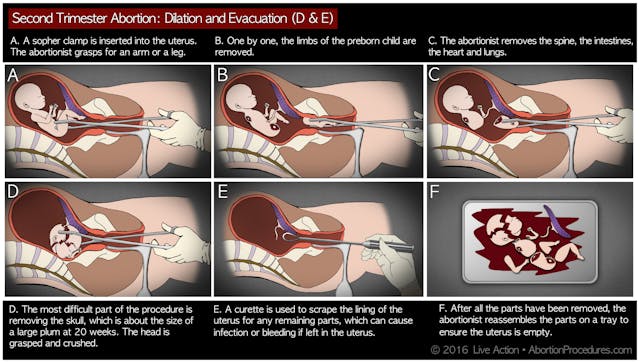 Second Trimester Abortion: Dilation and Evacuation (D & E)

A. A sopher clamp is inserted into the uterus. The abortionist grasps for an arm or a leg.

B. One by one, the limbs of the preborn child are removed.

C. The abortionist removes the spine, the intestines, the heart and lungs.

A

B

C

D

E

F

D. The most difficult part of the procedure is removing the skull, which is about the size of a large plum at 20 weeks. The head is grasped and crushed.

E. A curette is used to scrape the lining of the uterus for any remaining parts, which can cause infection or bleeding if left in the uterus.

F. After all the parts have been removed, the abortionist reassembles the parts on a tray to ensure the uterus is empty.

© 2016 Live Action • AbortionProcedures.com