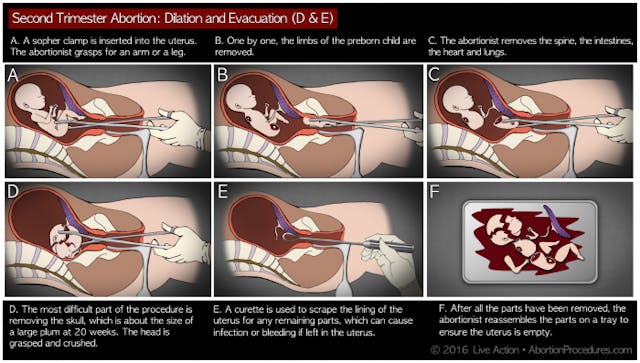 Second Trimester Abortion: Dilation and Evacuation (D & E)

A. A sopher clamp is inserted into the uterus. The abortionist grasps for an arm or a leg.

B. One by one, the limbs of the preborn child are removed.

C. The abortionist removes the spine, the intestines, the heart and lungs.

A

B

C

D

E

F

D. The most difficult part of the procedure is removing the skull, which is about the size of a large plum at 20 weeks. The head is grasped and crushed.

E. A curette is used to scrape the lining of the uterus for any remaining parts, which can cause infection or bleeding if left in the uterus.

F. After all the parts have been removed, the abortionist reassembles the parts on a tray to ensure the uterus is empty.

© 2016 Live Action • AbortionProcedures.com