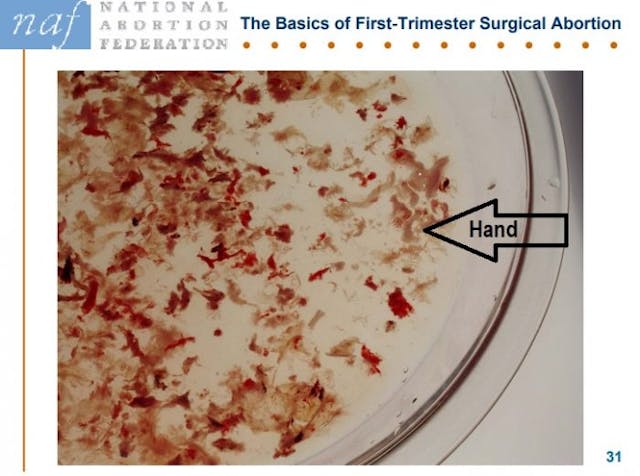 naf NATIONAL ABORTION FEDERATION

The Basics of First-Trimester Surgical Abortion

Hand

31