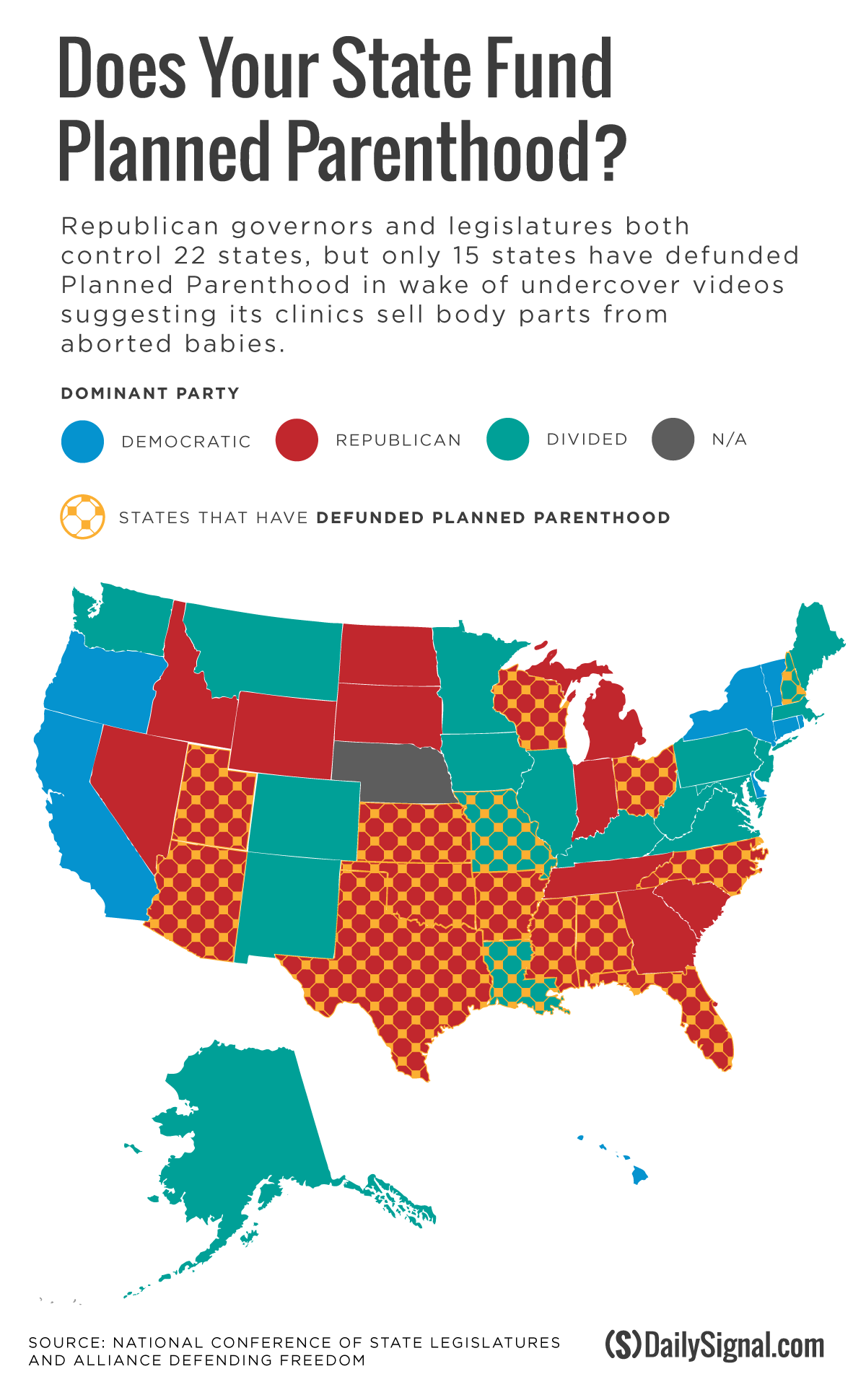 Does Your State Fund Planned Parenthood?

Republican governors and legislatures both control 22 states, but only 15 states have defunded Planned Parenthood in wake of undercover videos suggesting its clinics sell body parts from aborted babies.

DOMINANT PARTY

DEMOCRATIC

REPUBLICAN

DIVIDED

N/A

STATES THAT HAVE DEFUNDED PLANNED PARENTHOOD

SOURCE: NATIONAL CONFERENCE OF STATE LEGISLATURES AND ALLIANCE DEFENDING FREEDOM

(S) DailySignal.com