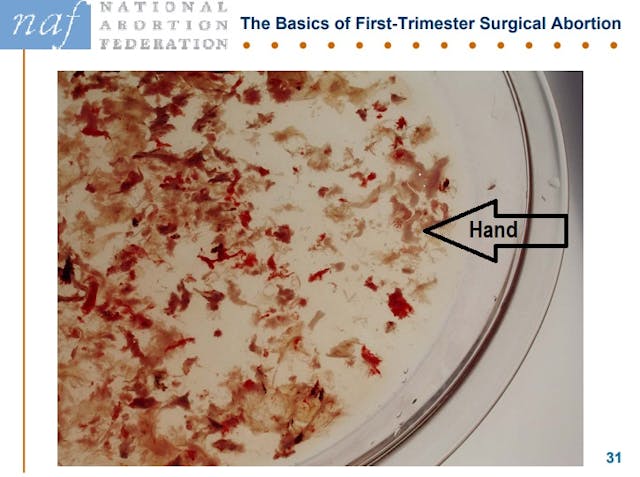 naf NATIONAL ABORTION FEDERATION

The Basics of First-Trimester Surgical Abortion

Hand

31