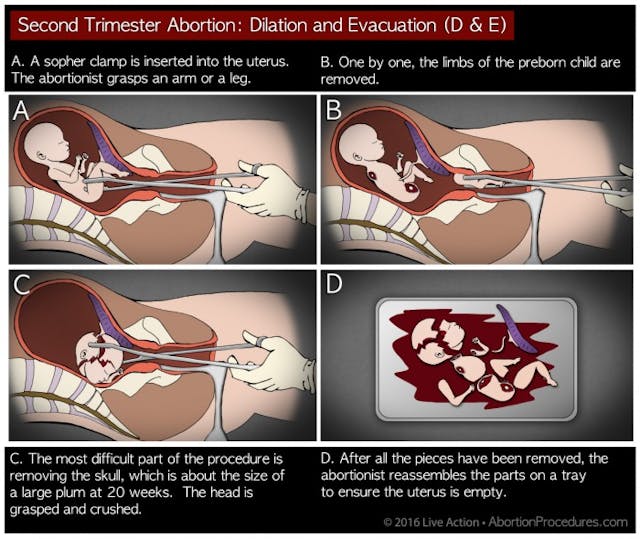 Second Trimester Abortion: Dilation and Evacuation (D & E)

A. A sopher clamp is inserted into the uterus. The abortionist grasps an arm or a leg.

B. One by one, the limbs of the preborn child are removed.

A

B

C

D

C. The most difficult part of the procedure is removing the skull, which is about the size of a large plum at 20 weeks. The head is grasped and crushed.

D. After all the pieces have been removed, the abortionist reassembles the parts on a tray to ensure the uterus is empty.

© 2016 Live Action • AbortionProcedures.com