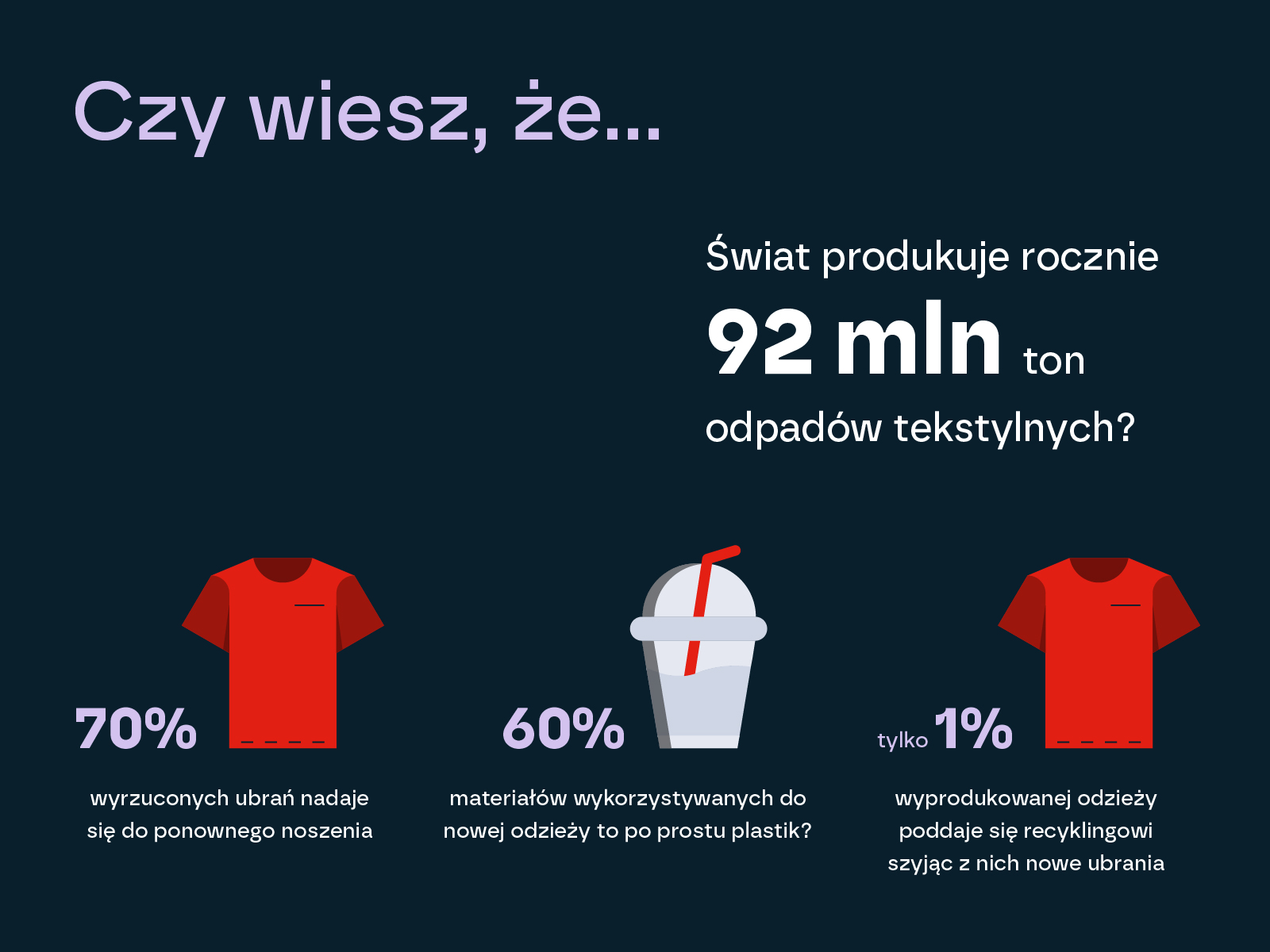 Czy wiesz, że...

Świat produkuje rocznie 92 mln ton odpadów tekstylnych?

70%

wyrzuconych ubrań nadaje się do ponownego noszenia

60%

materiałów wykorzystywanych do nowej odzieży to po prostu plastik?

tylko 1%

wyprodukowanej odzieży poddaje się recyklingowi szyjąc z nich nowe ubrania