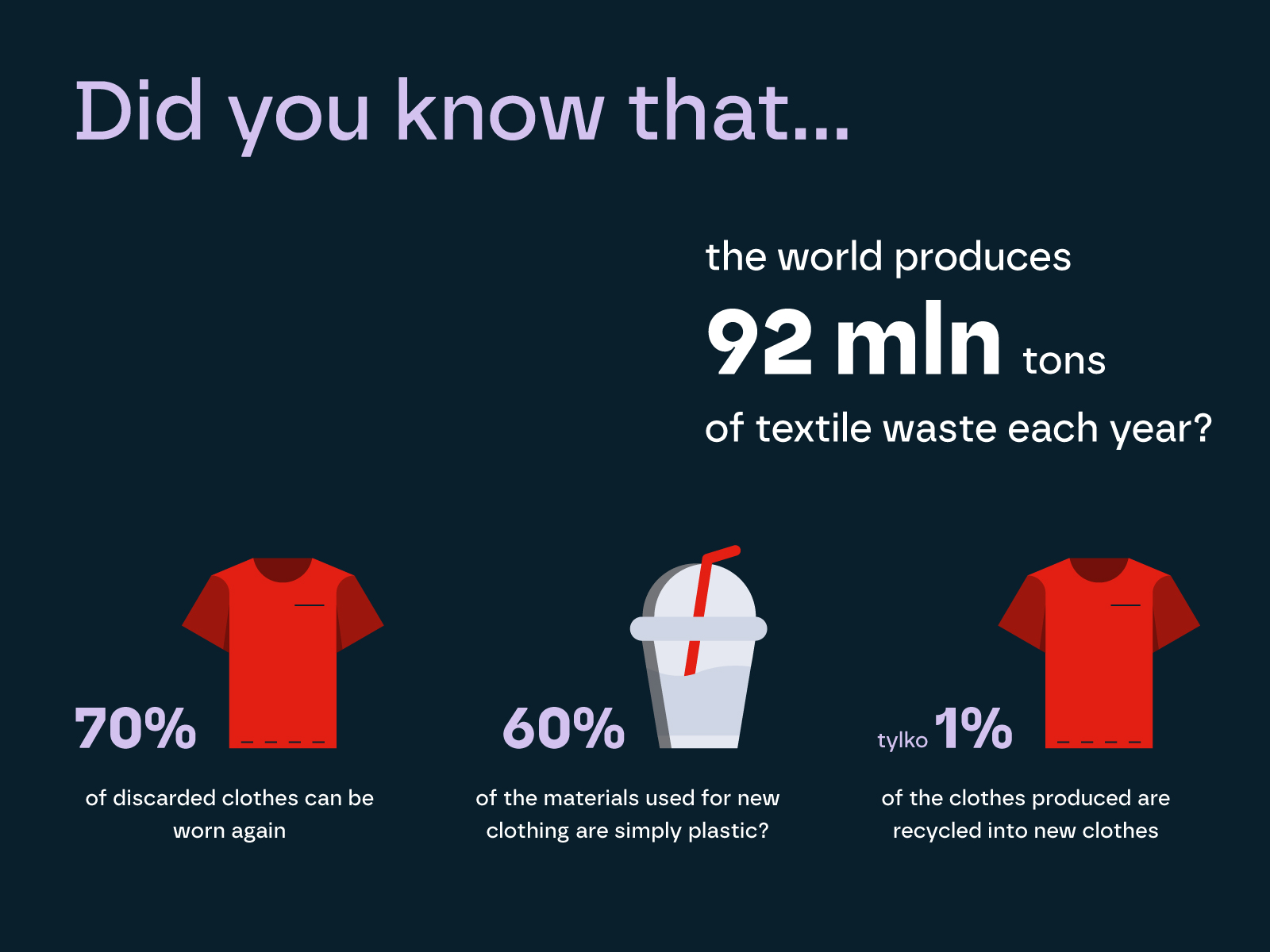 Did you know that...

the world produces
92 mln tons
of textile waste each year?

70%
of discarded clothes can be worn again

60%
of the materials used for new clothing are simply plastic?

tylko 1%
of the clothes produced are recycled into new clothes