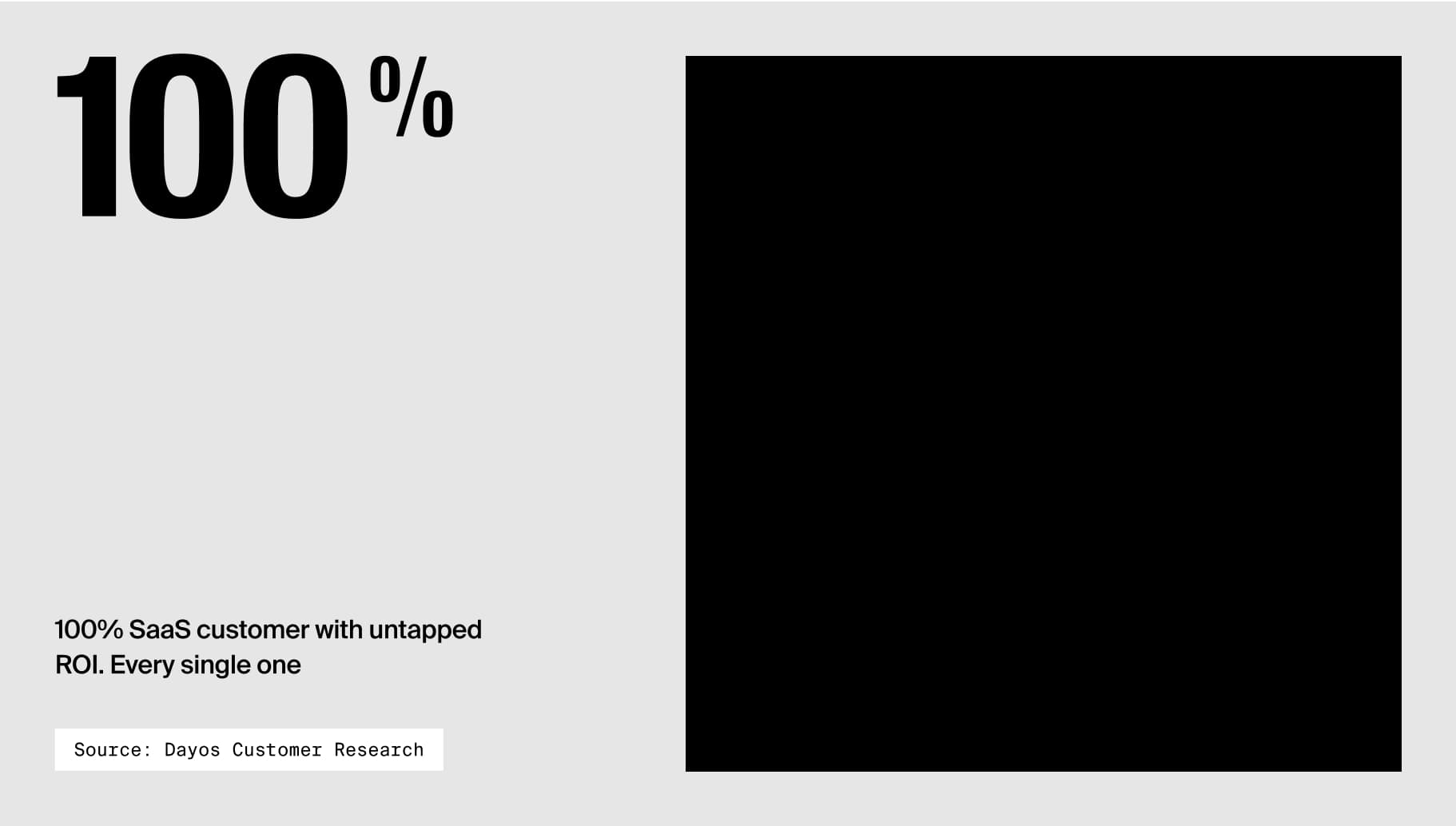 100%

100% SaaS customer with untapped ROI. Every single one

Source: Dayos Customer Research