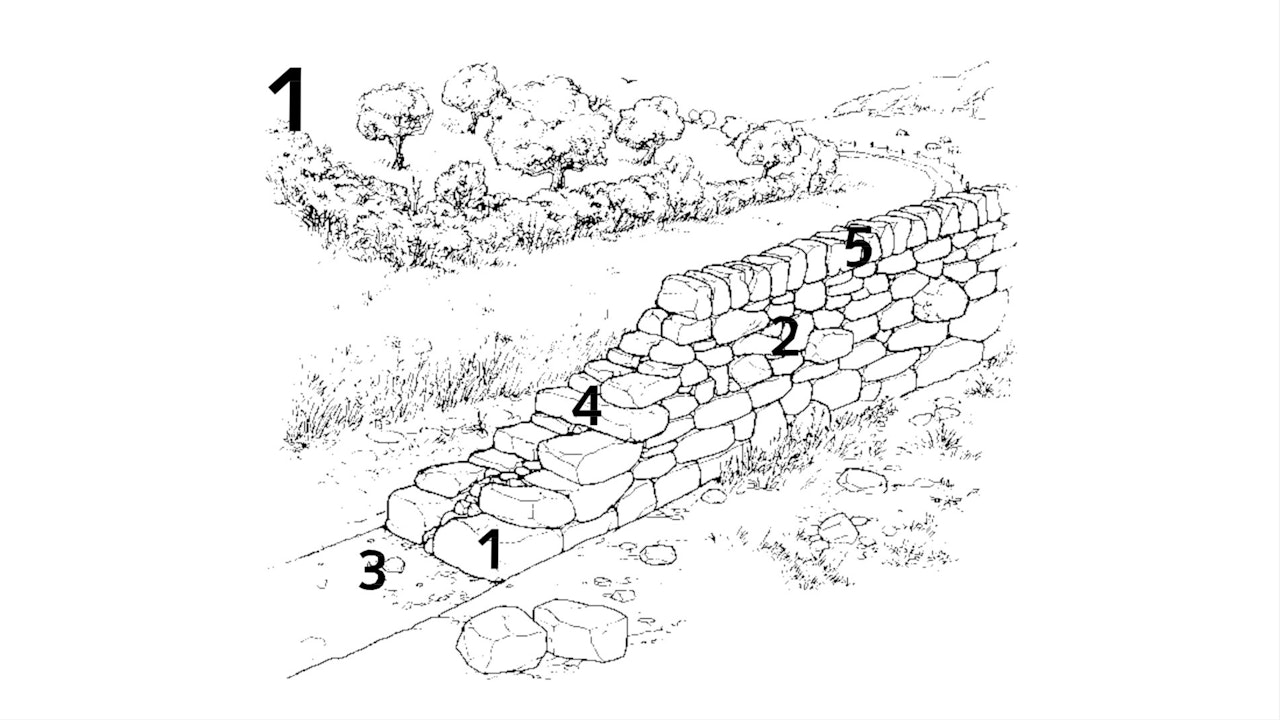 1

5

2

4

1

3