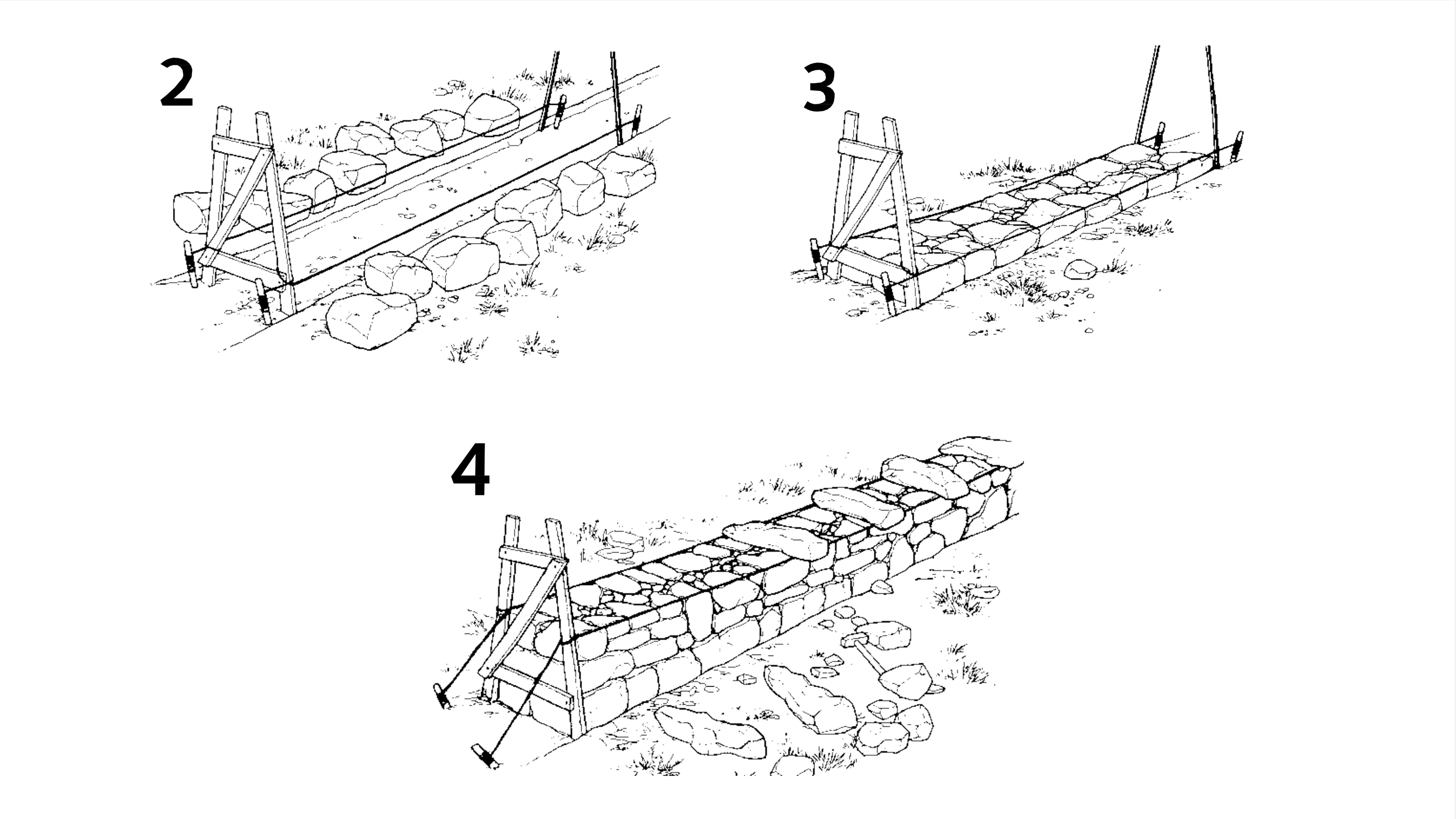 2

3

4