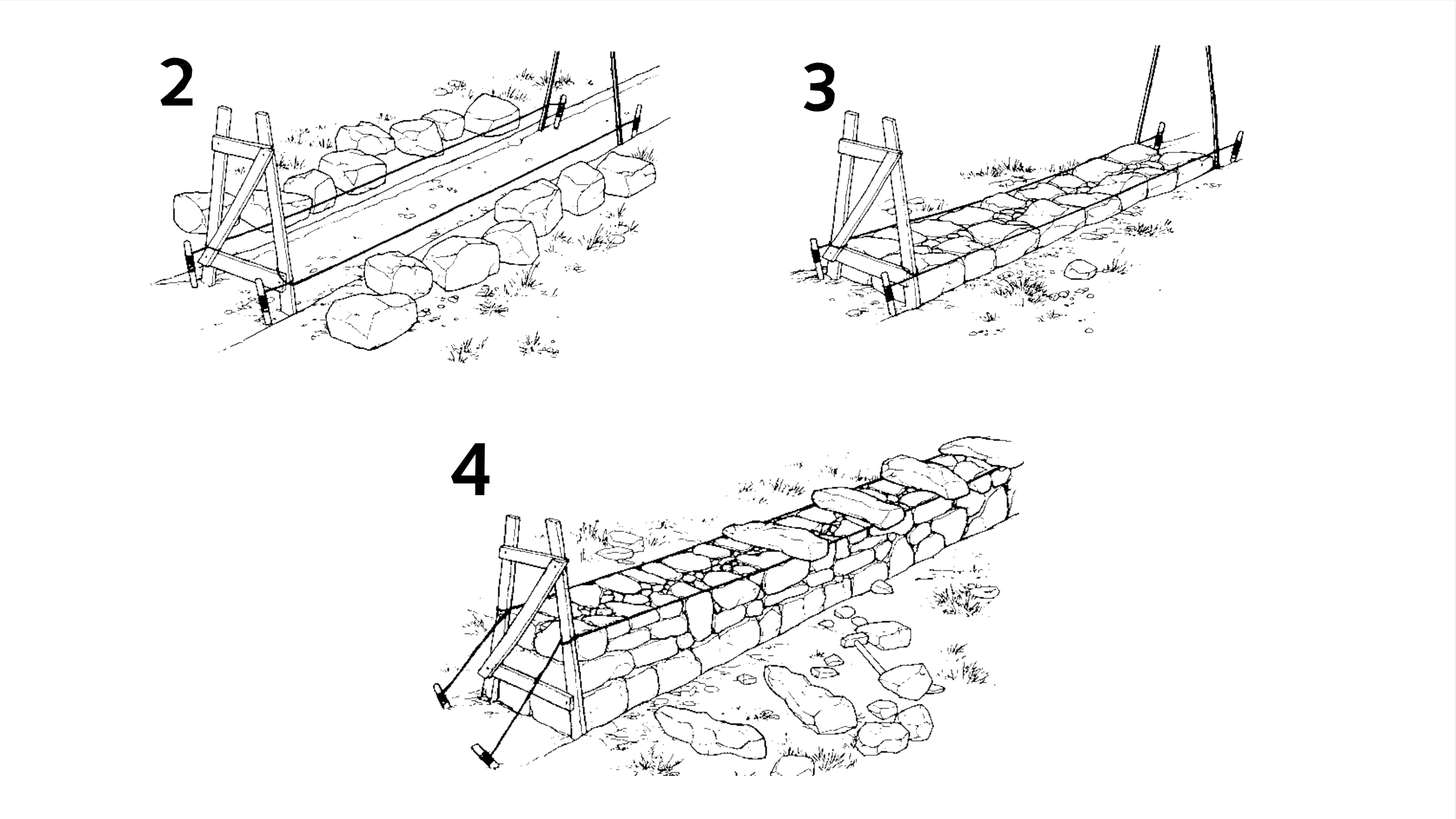 2

3

4