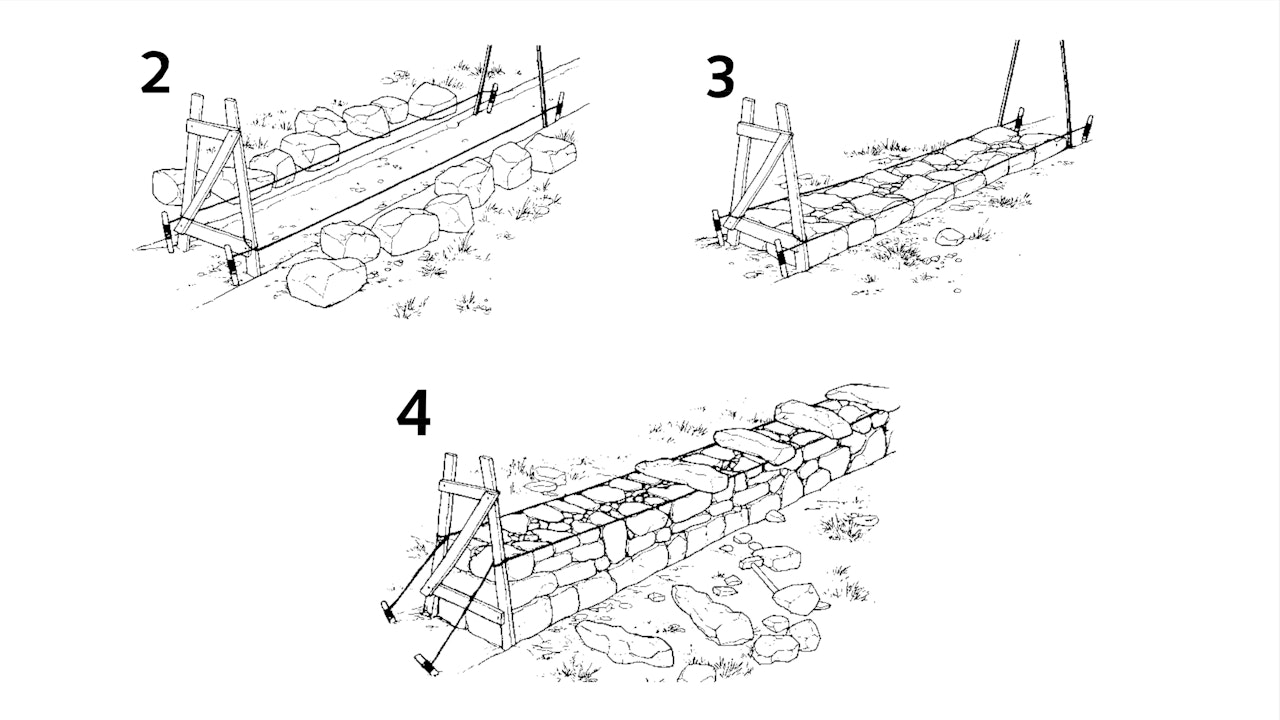 2

3

4