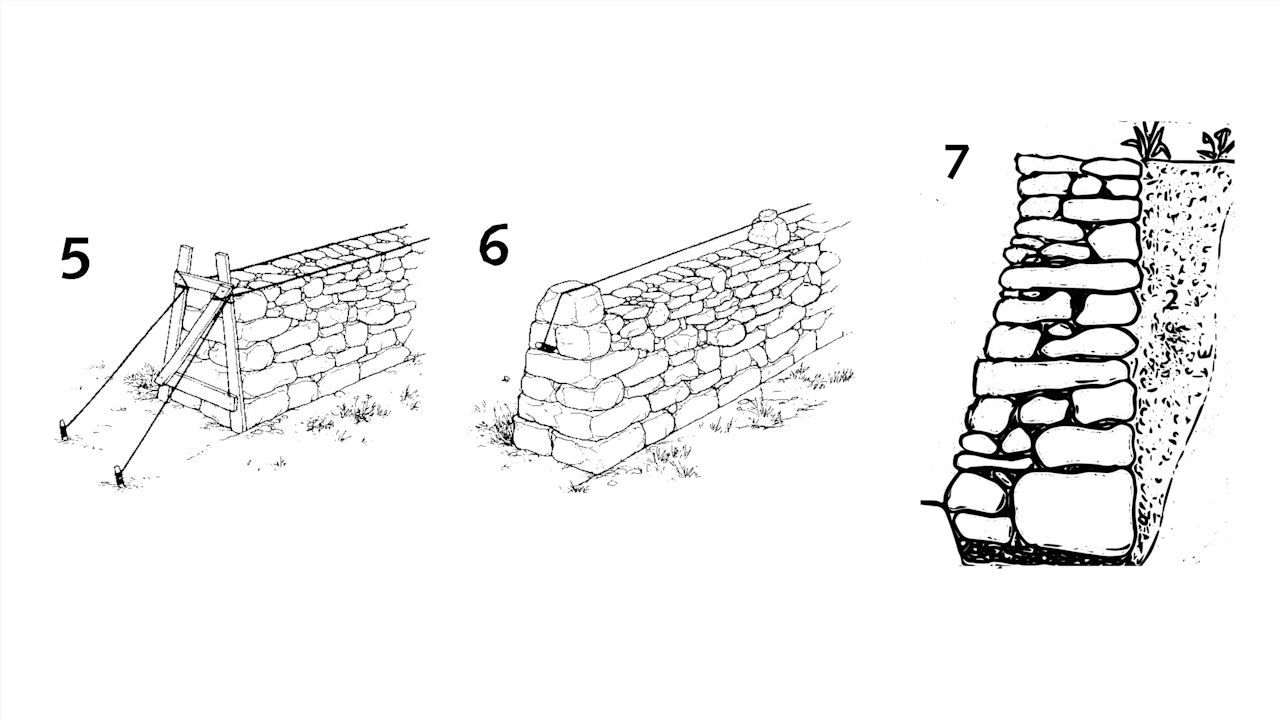 5

6

7

2