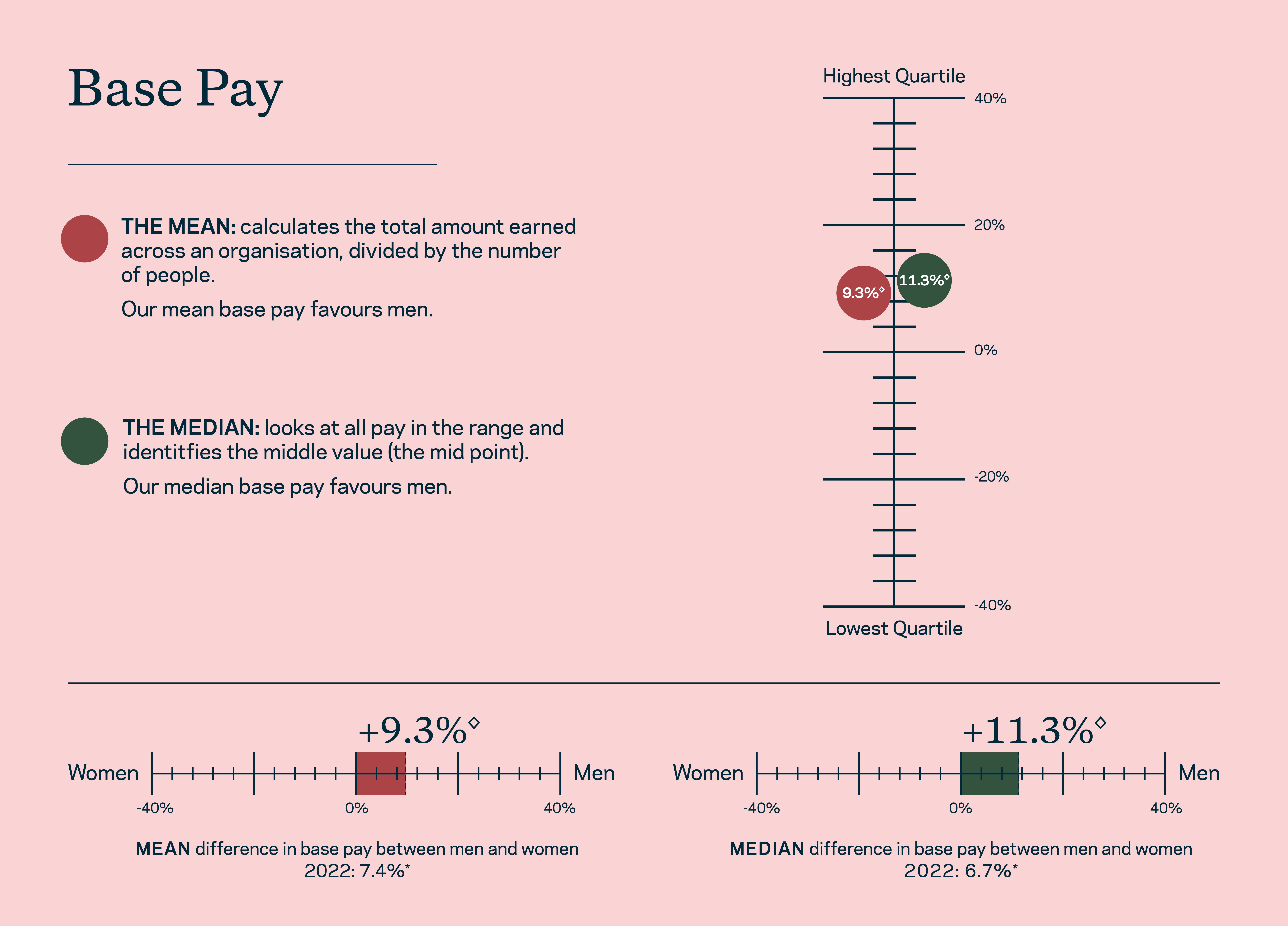 Base Pay

THE MEAN: calculates the total amount earned across an organisation, divided by the number of people.

Our mean base pay favours men.

THE MEDIAN: looks at all pay in the range and identitfies the middle value (the mid point).

Our median base pay favours men.

Highest Quartile
40%
20%
9.3%◊
11.3%◊
0%
-20%
-40%
Lowest Quartile

+9.3%◊
Women
Men
-40%
0%
40%
MEAN difference in base pay between men and women
2022: 7.4%*

+11.3%◊
Women
Men
-40%
0%
40%
MEDIAN difference in base pay between men and women
2022: 6.7%*