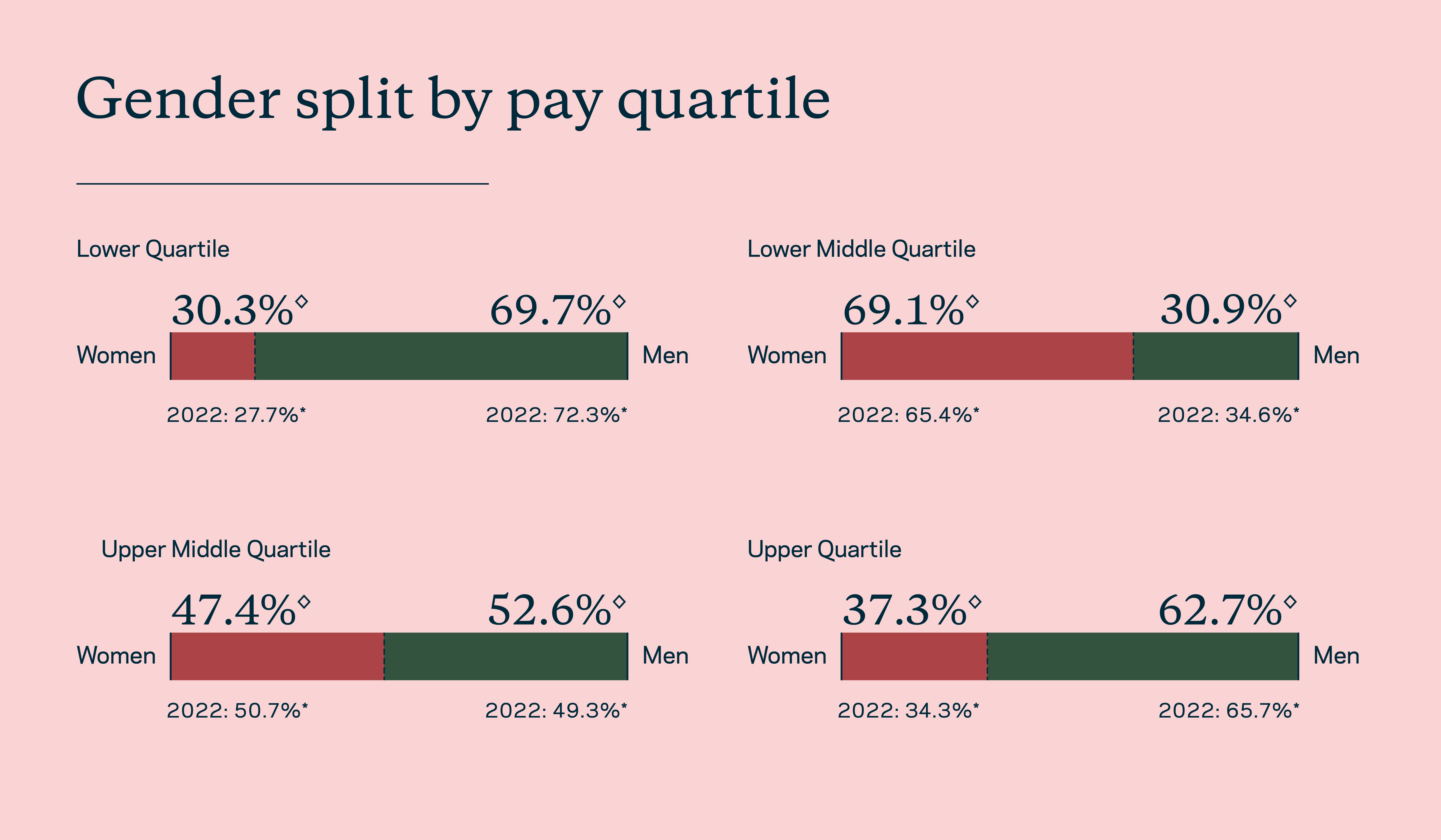 Gender split by pay quartile

Lower Quartile

30.3%◊ 69.7%◊

Women Men

2022: 27.7%* 2022: 72.3%*

Lower Middle Quartile

69.1%◊ 30.9%◊

Women Men

2022: 65.4%* 2022: 34.6%*

Upper Middle Quartile

47.4%◊ 52.6%◊

Women Men

2022: 50.7%* 2022: 49.3%*

Upper Quartile

37.3%◊ 62.7%◊

Women Men

2022: 34.3%* 2022: 65.7%*