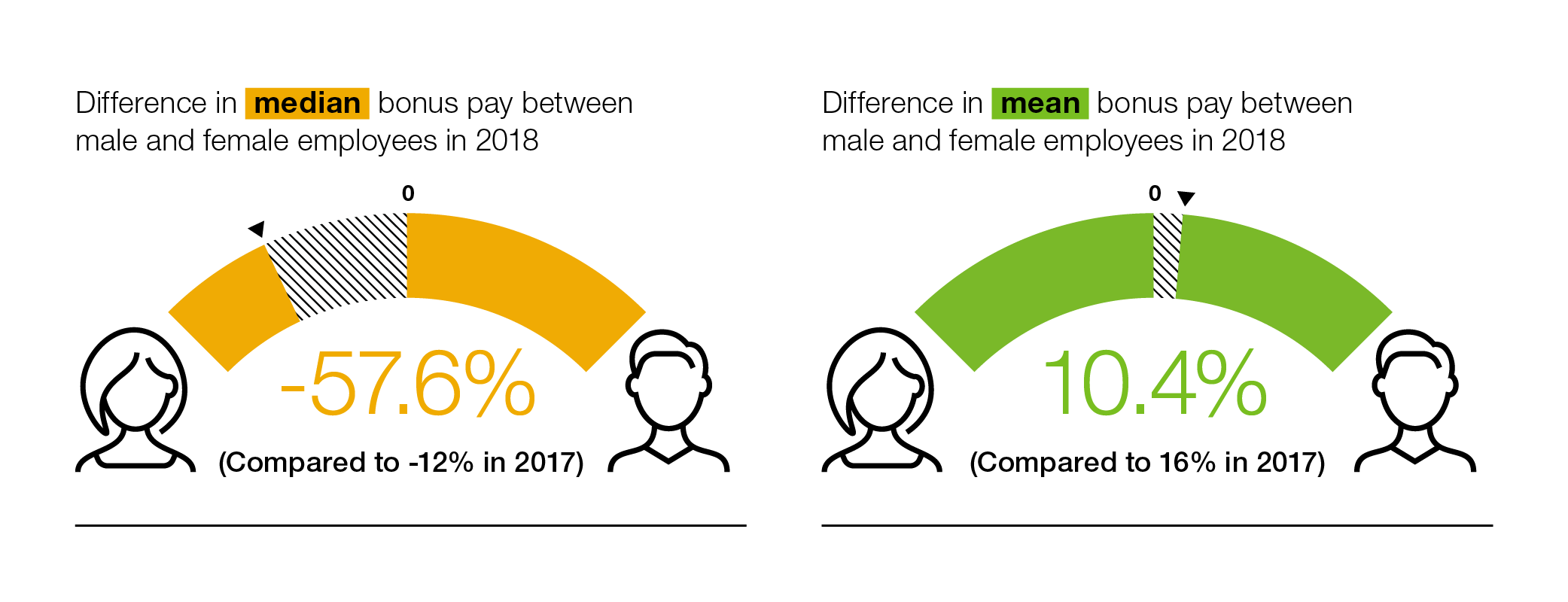 Difference in median bonus pay between male and female employees in 2018

0

-57.6%

(Compared to -12% in 2017)

Difference in mean bonus pay between male and female employees in 2018

0

10.4%

(Compared to 16% in 2017)